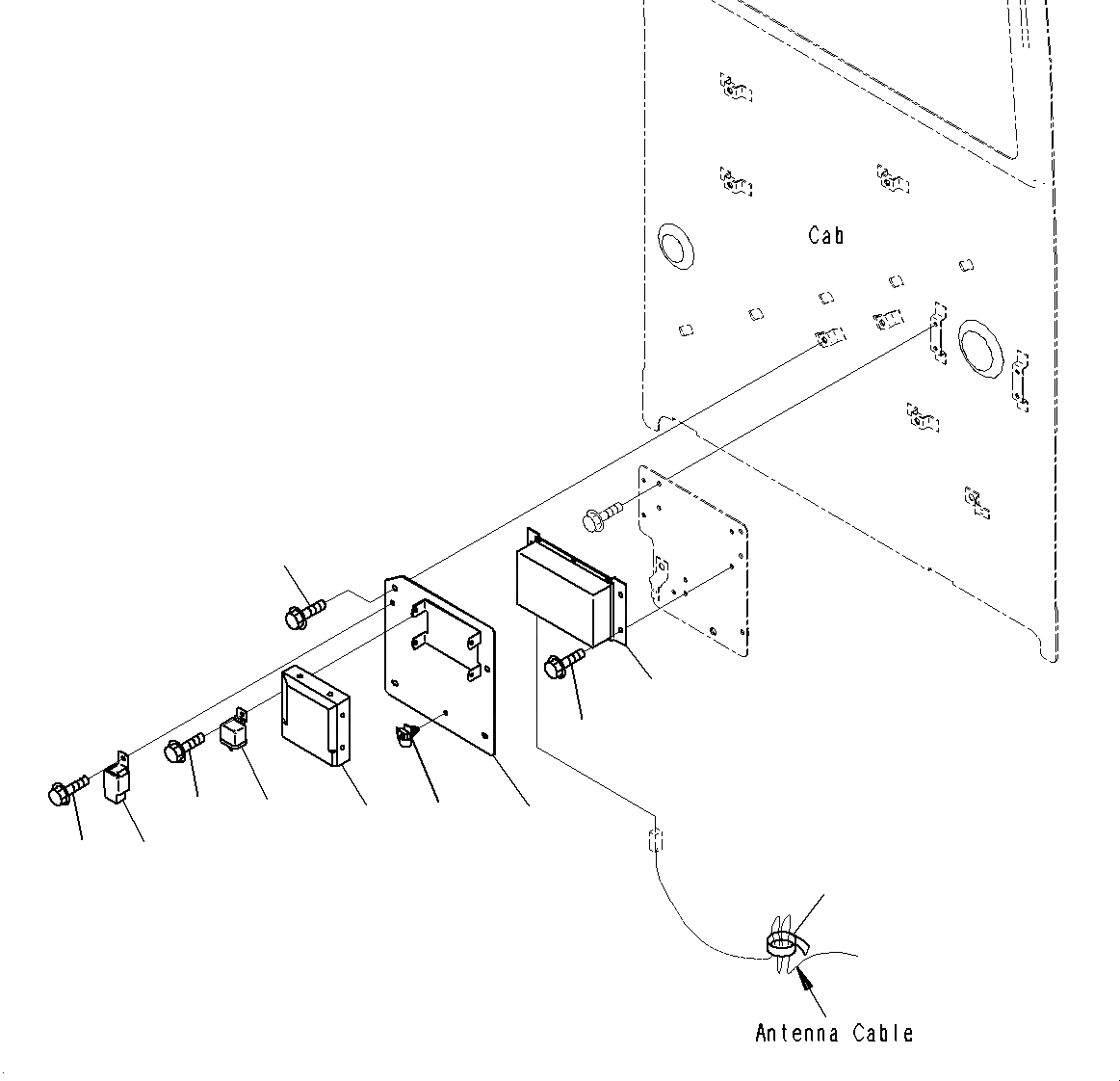 Cab

Antenna Cable