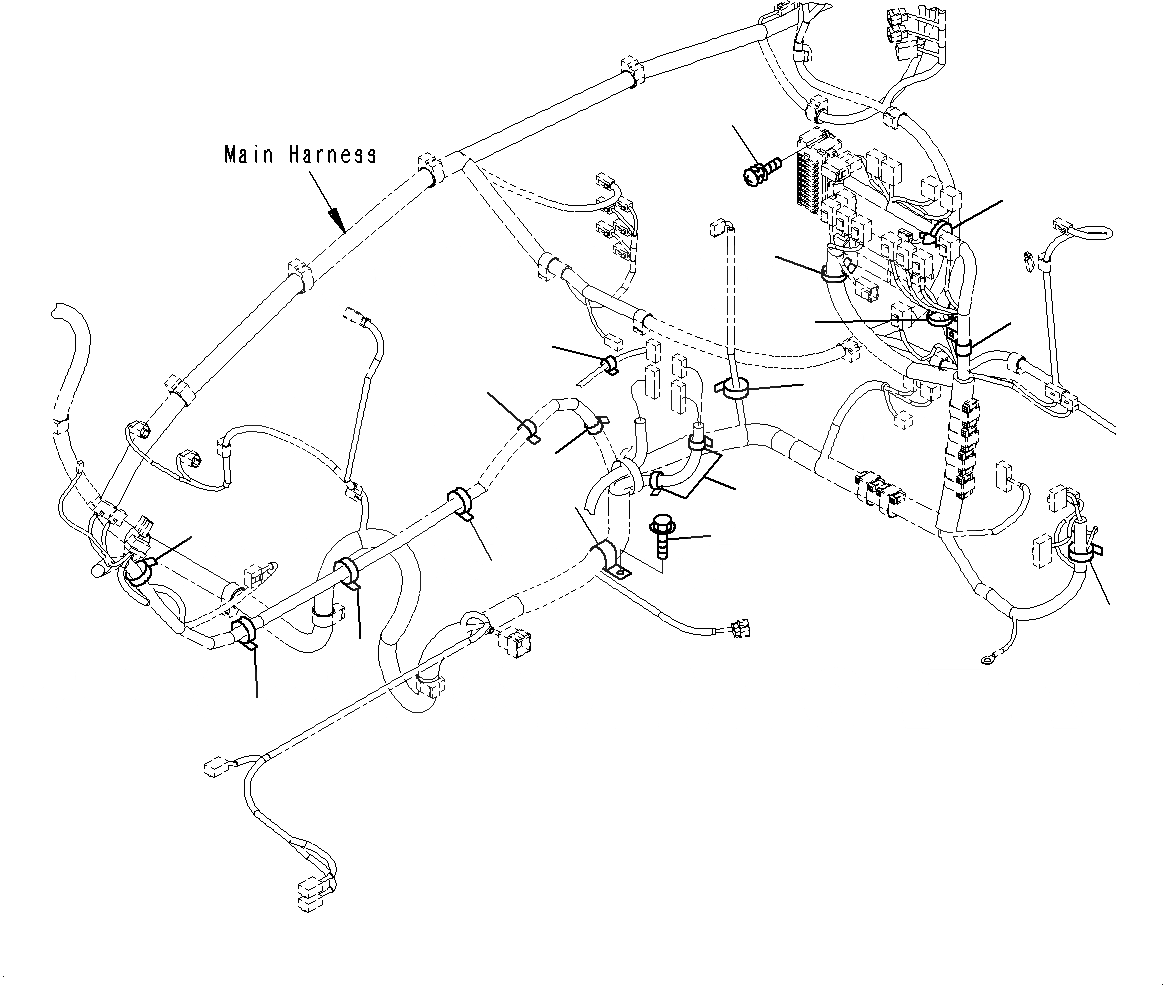 Main Harness