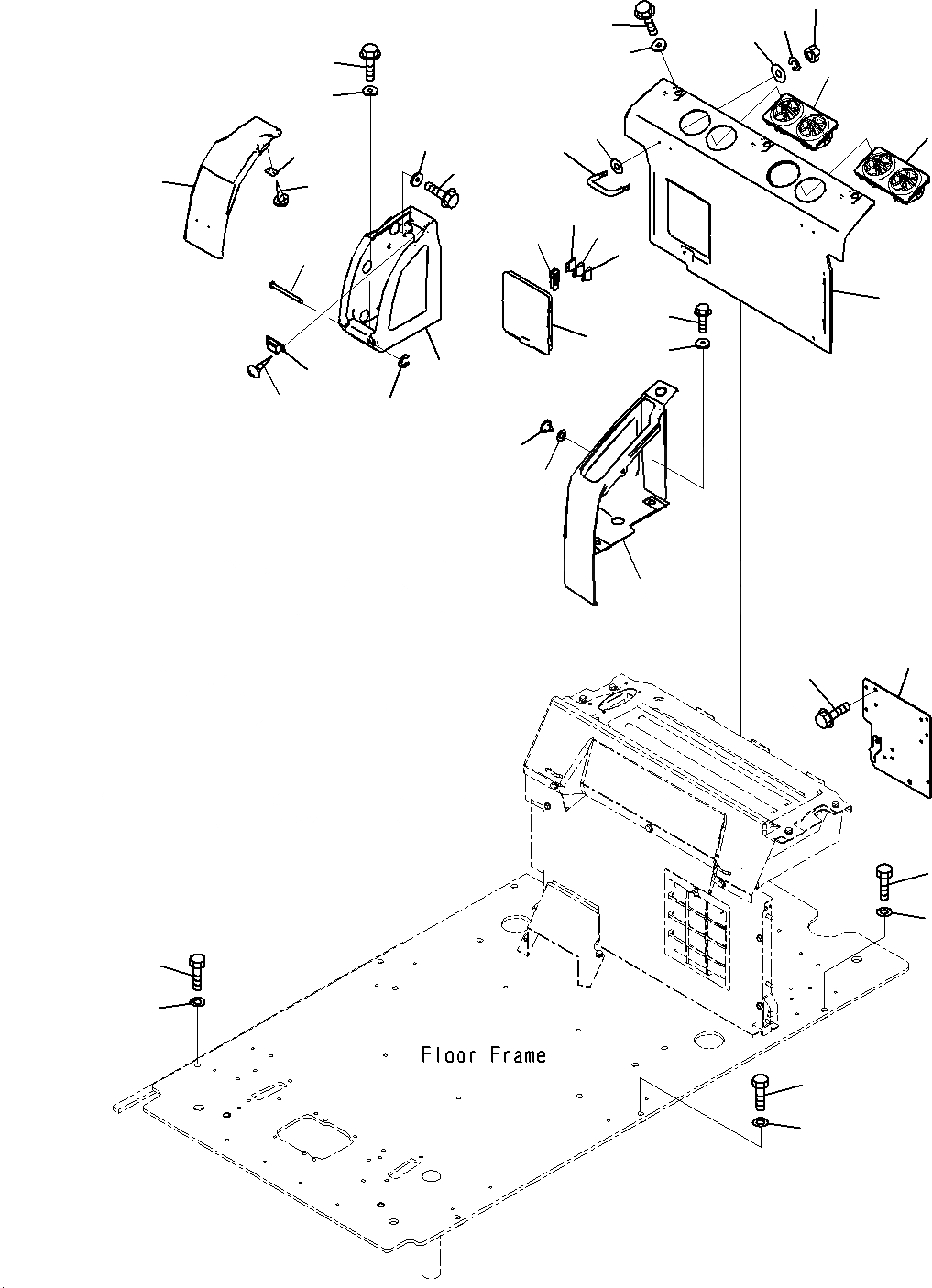 Floor Frame