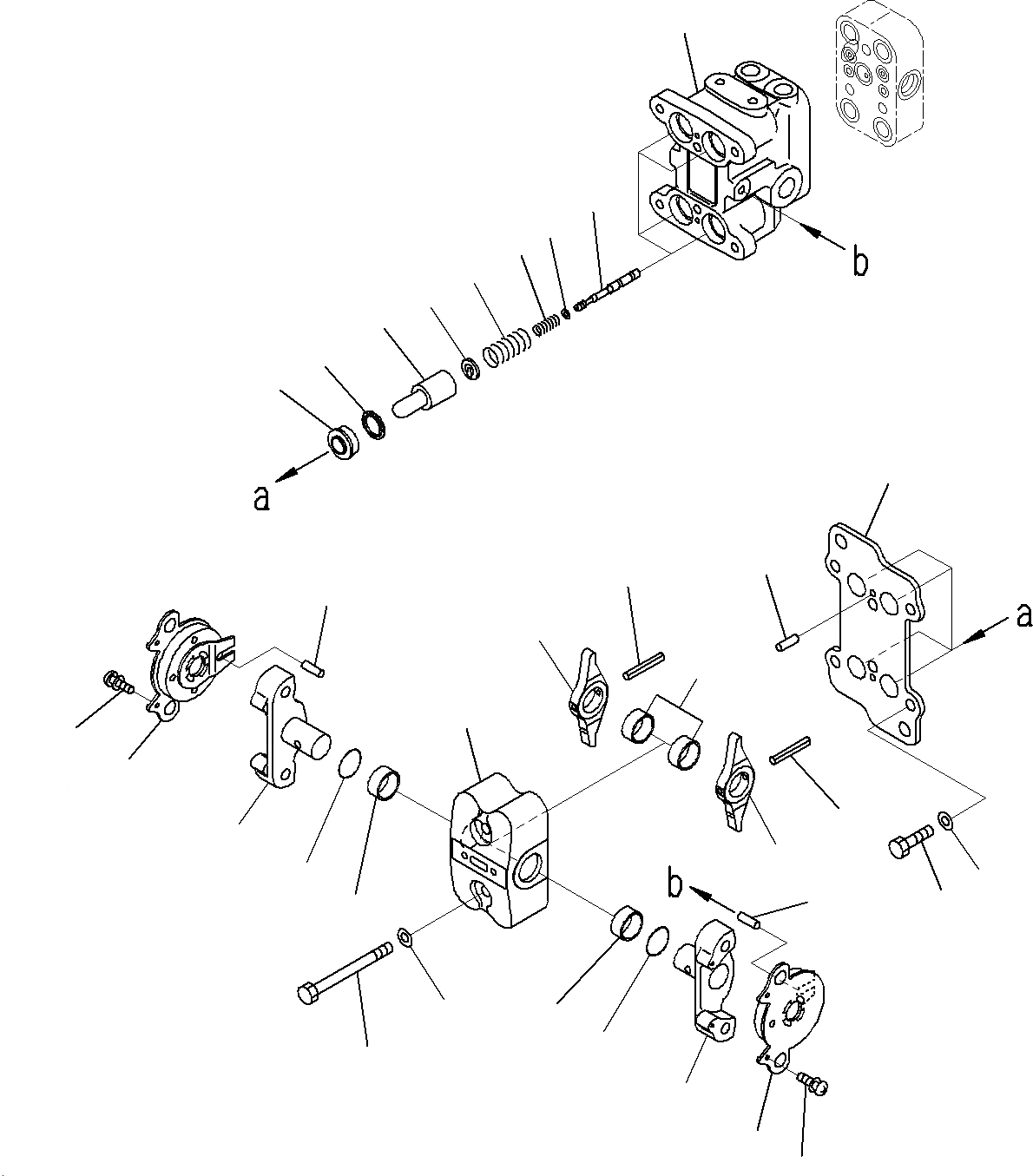 b

a

a

b