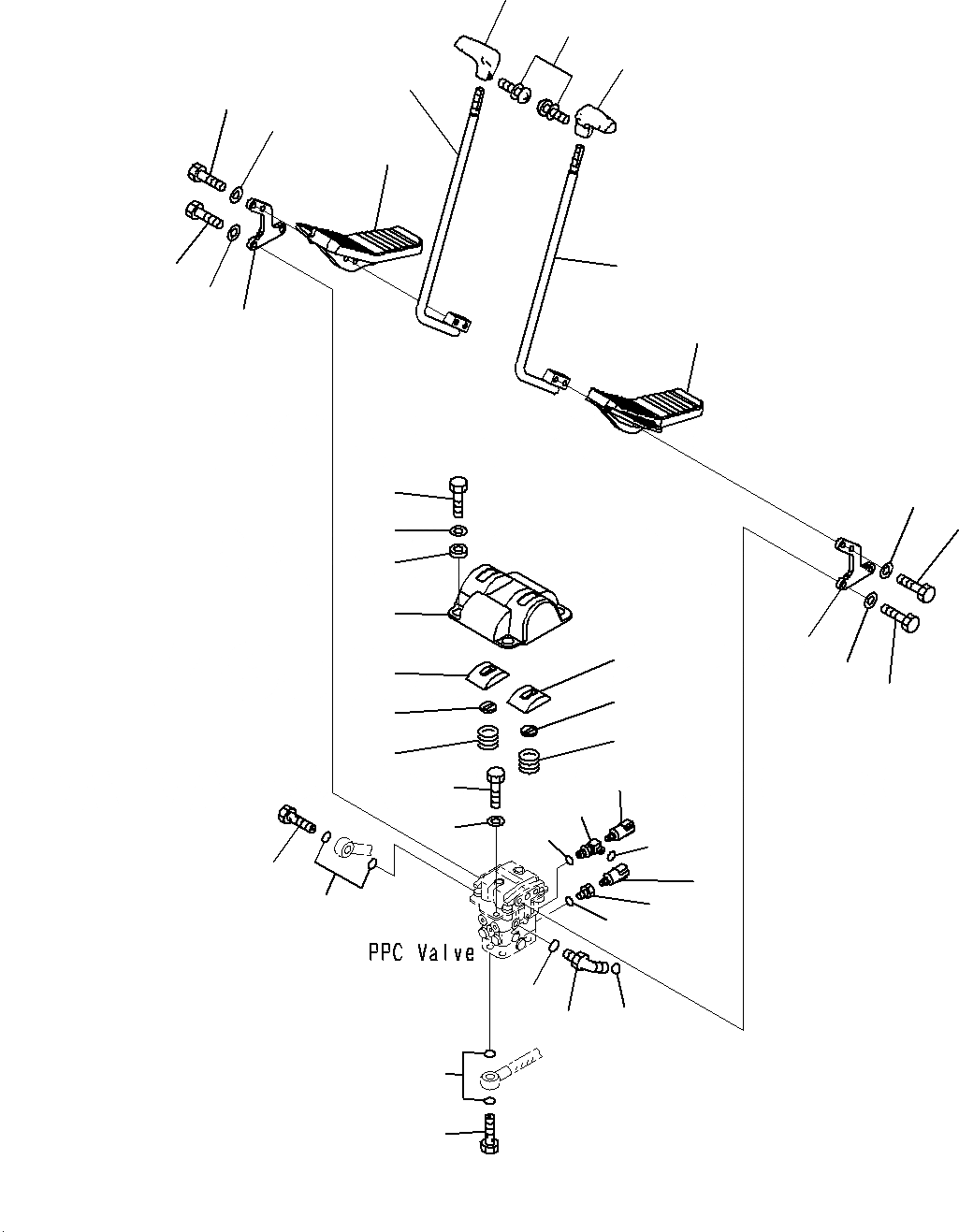 PPC Valve