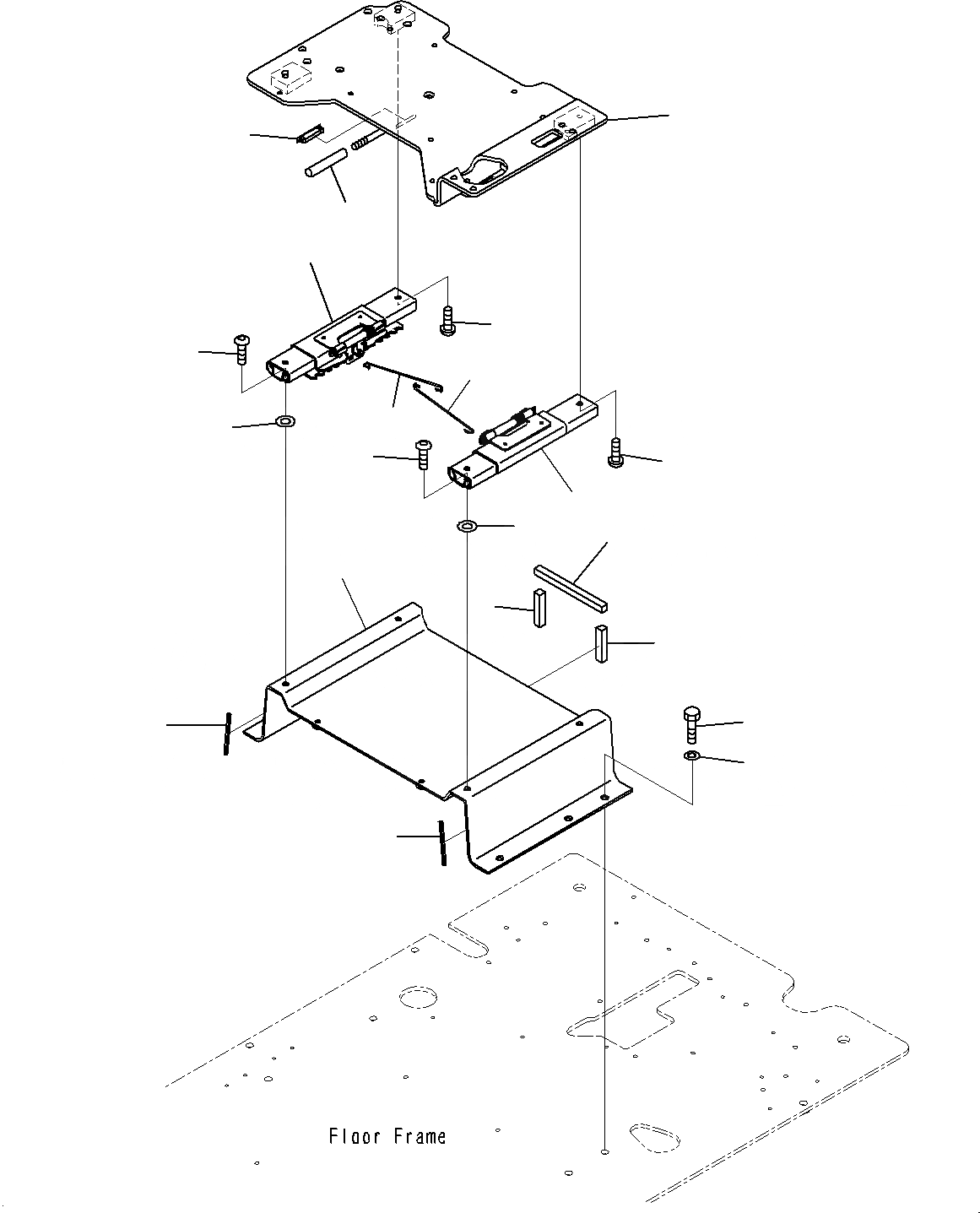 Floor Frame