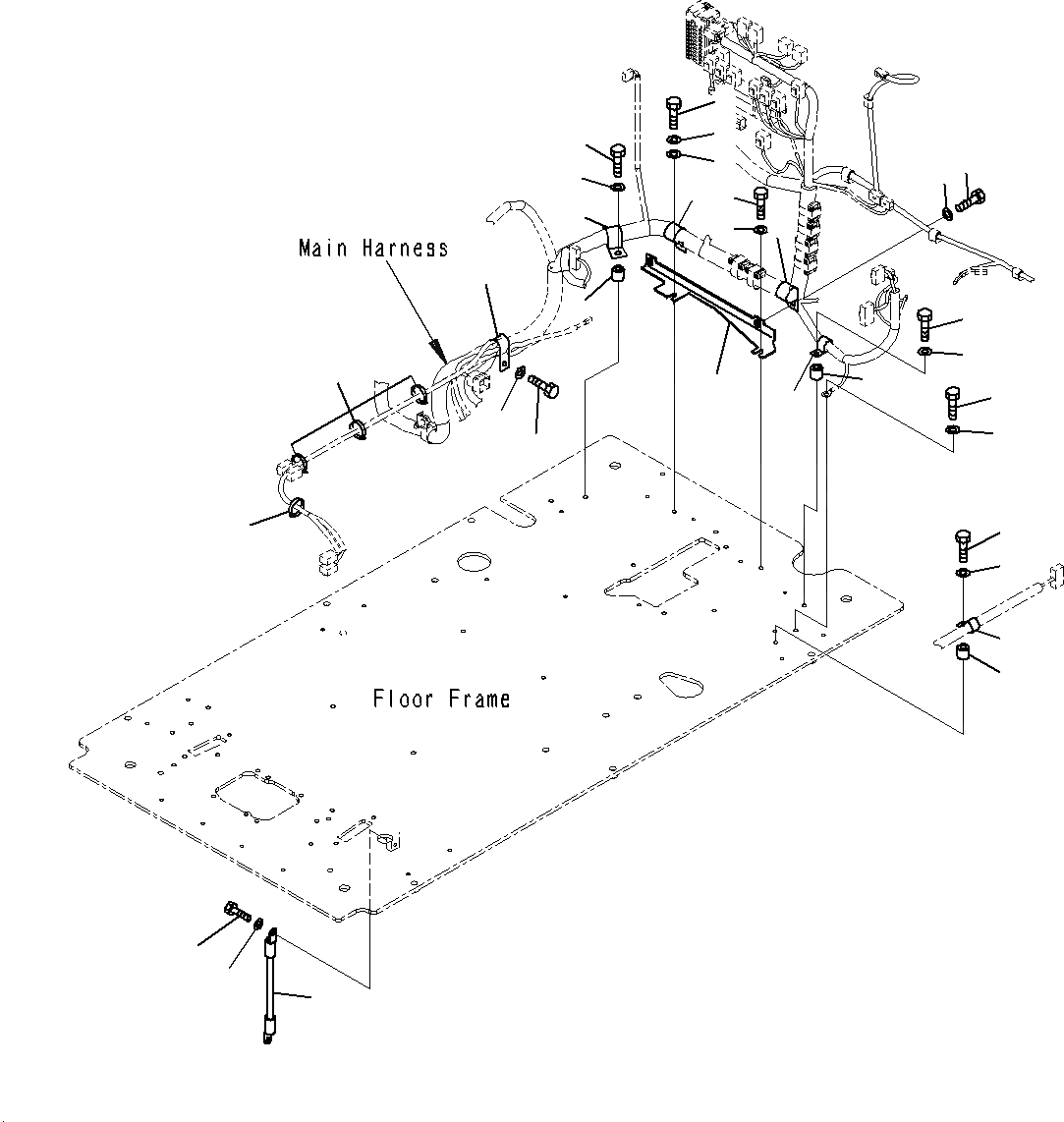 Main Harness

Floor Frame