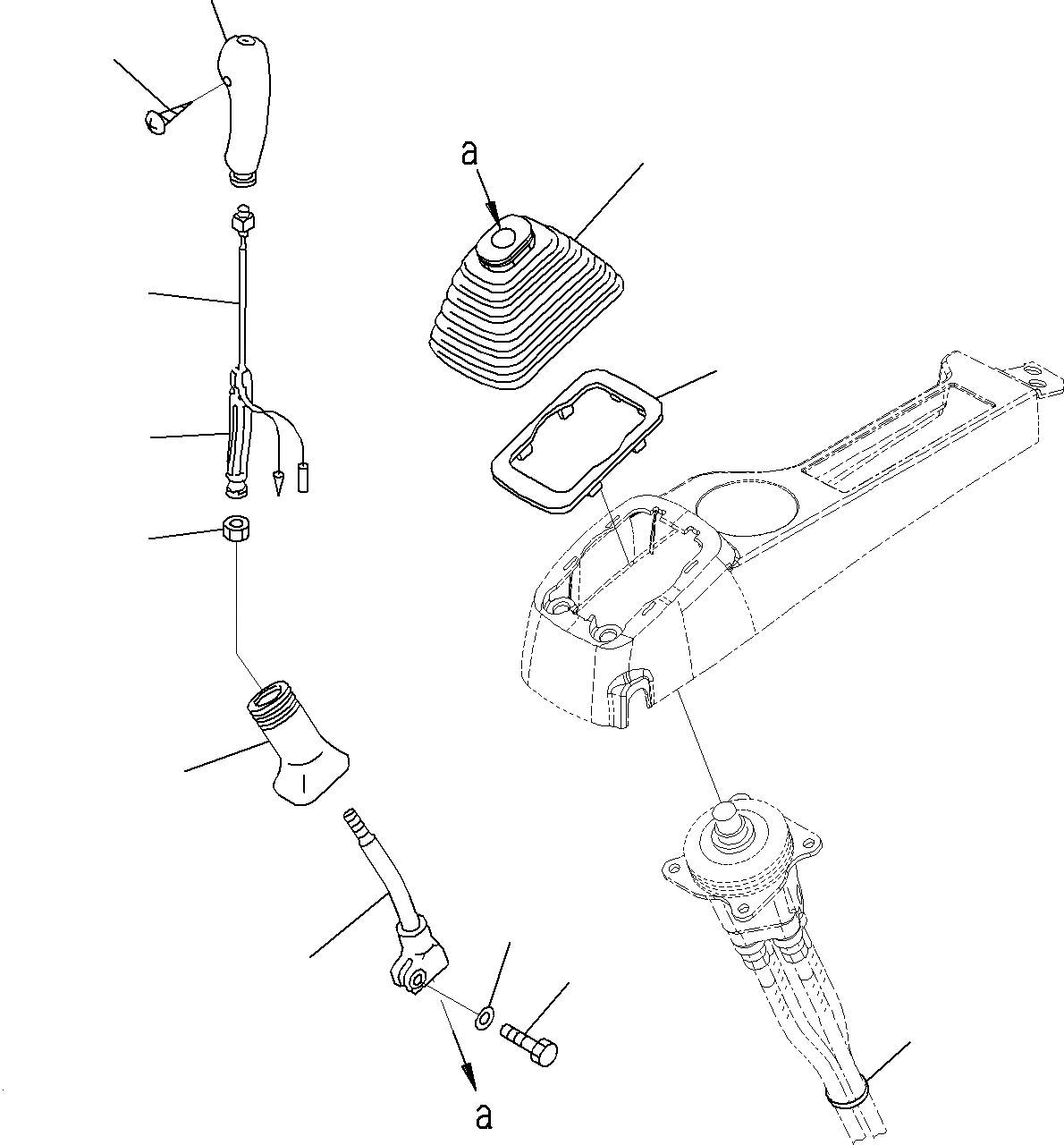 a

a