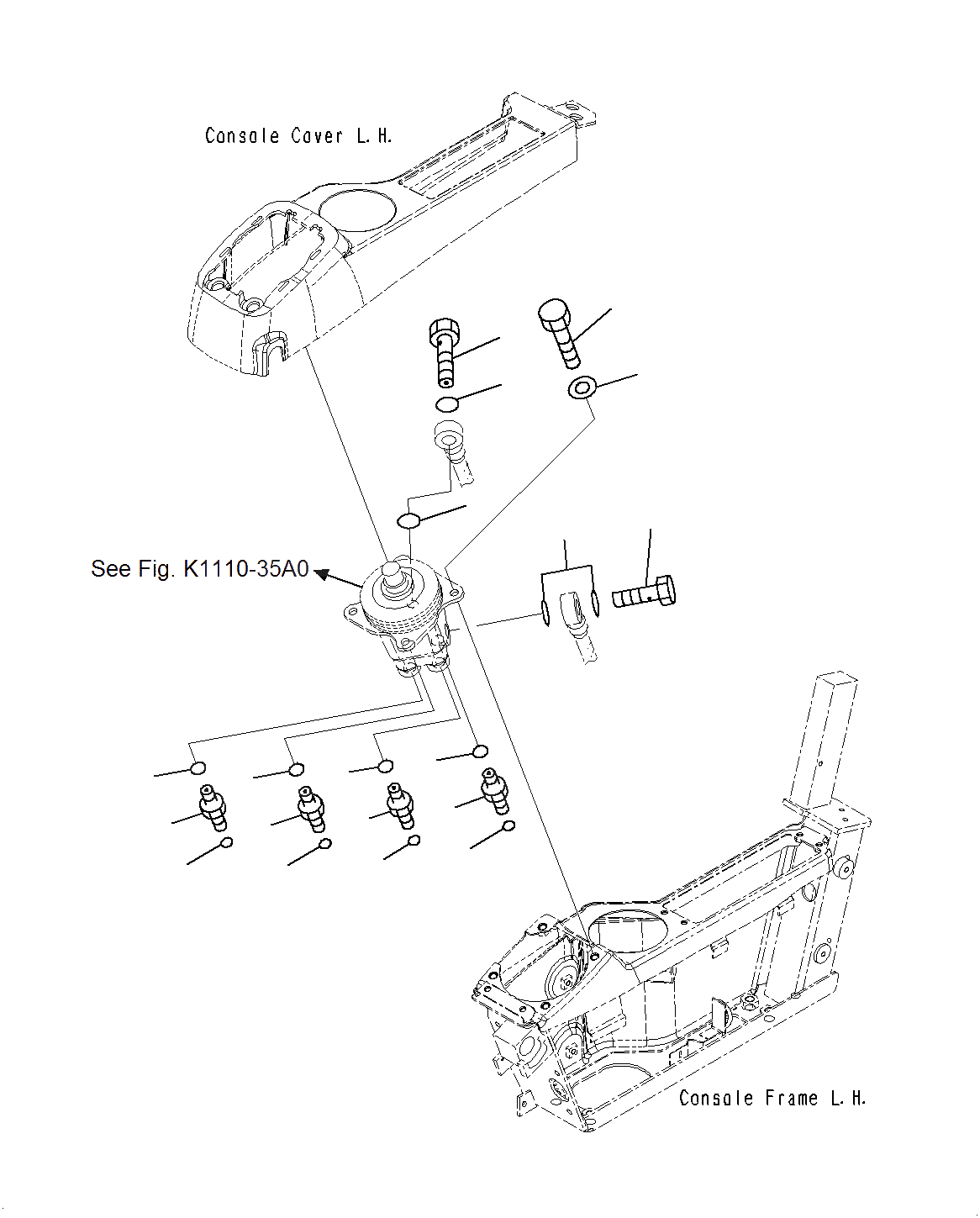 Console Cover L.H.

See Fig. K1110-35A0

Console Frame L.H.