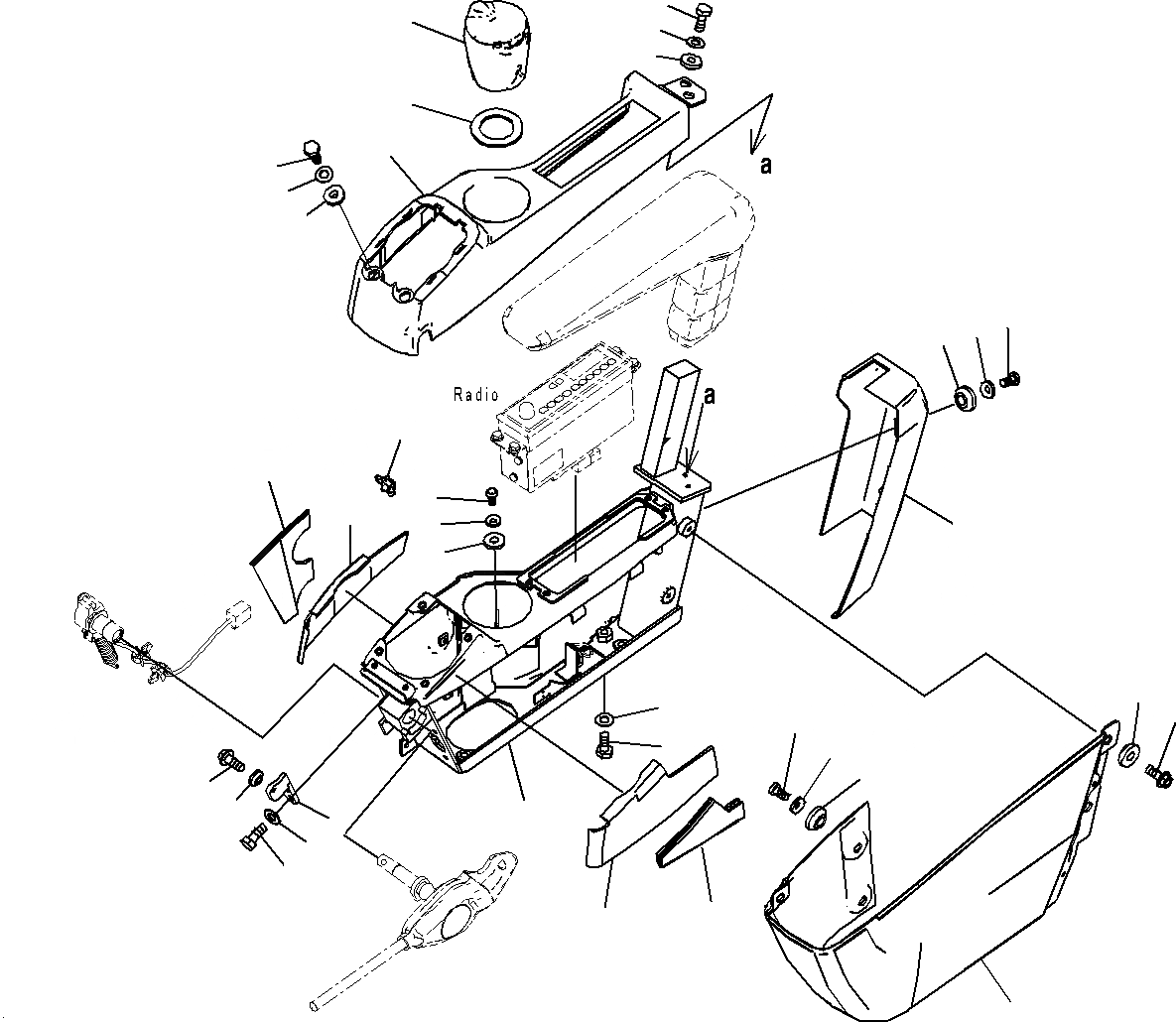 a

Radio

a