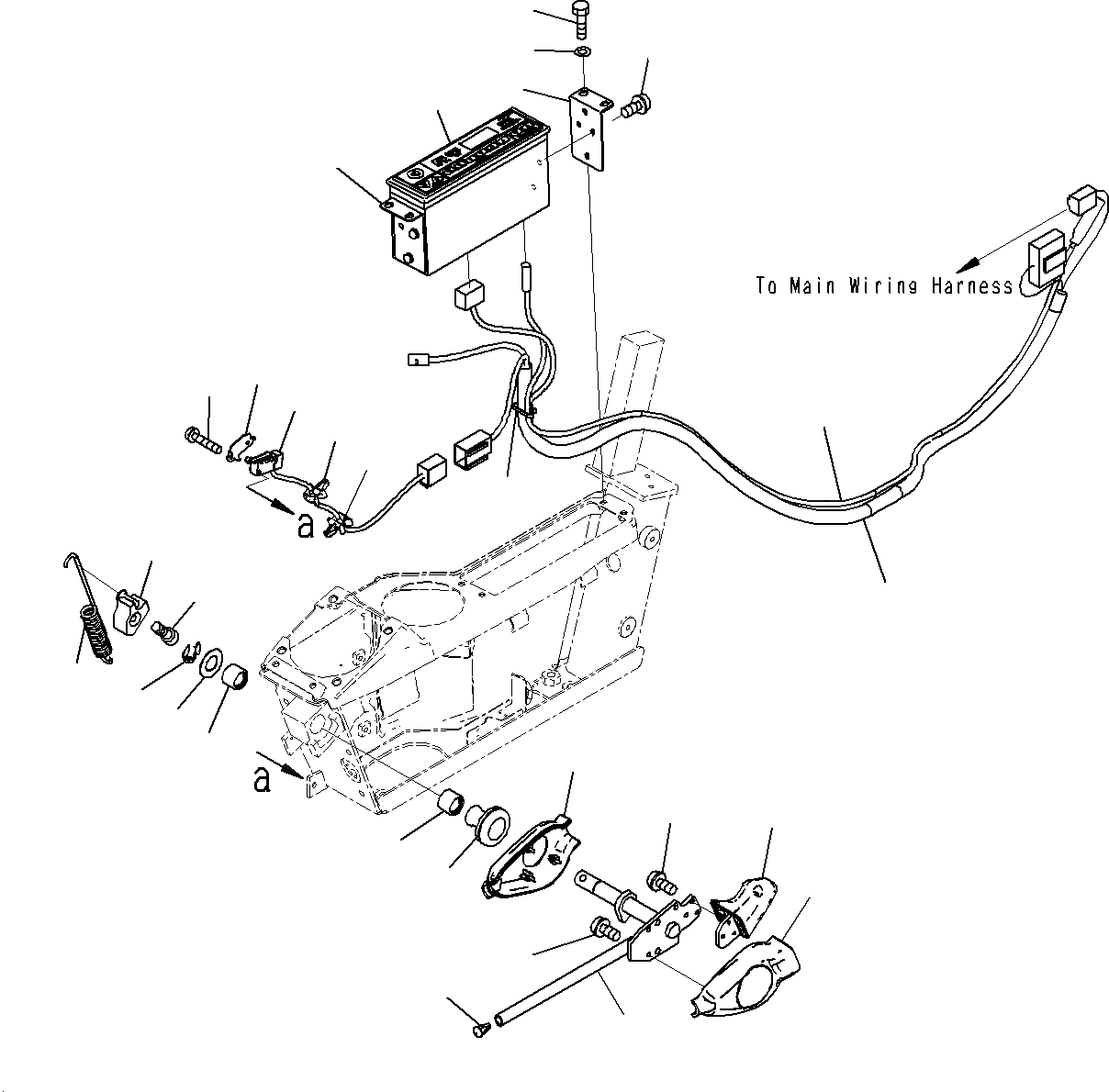 To Main Wiring Harness

a

a