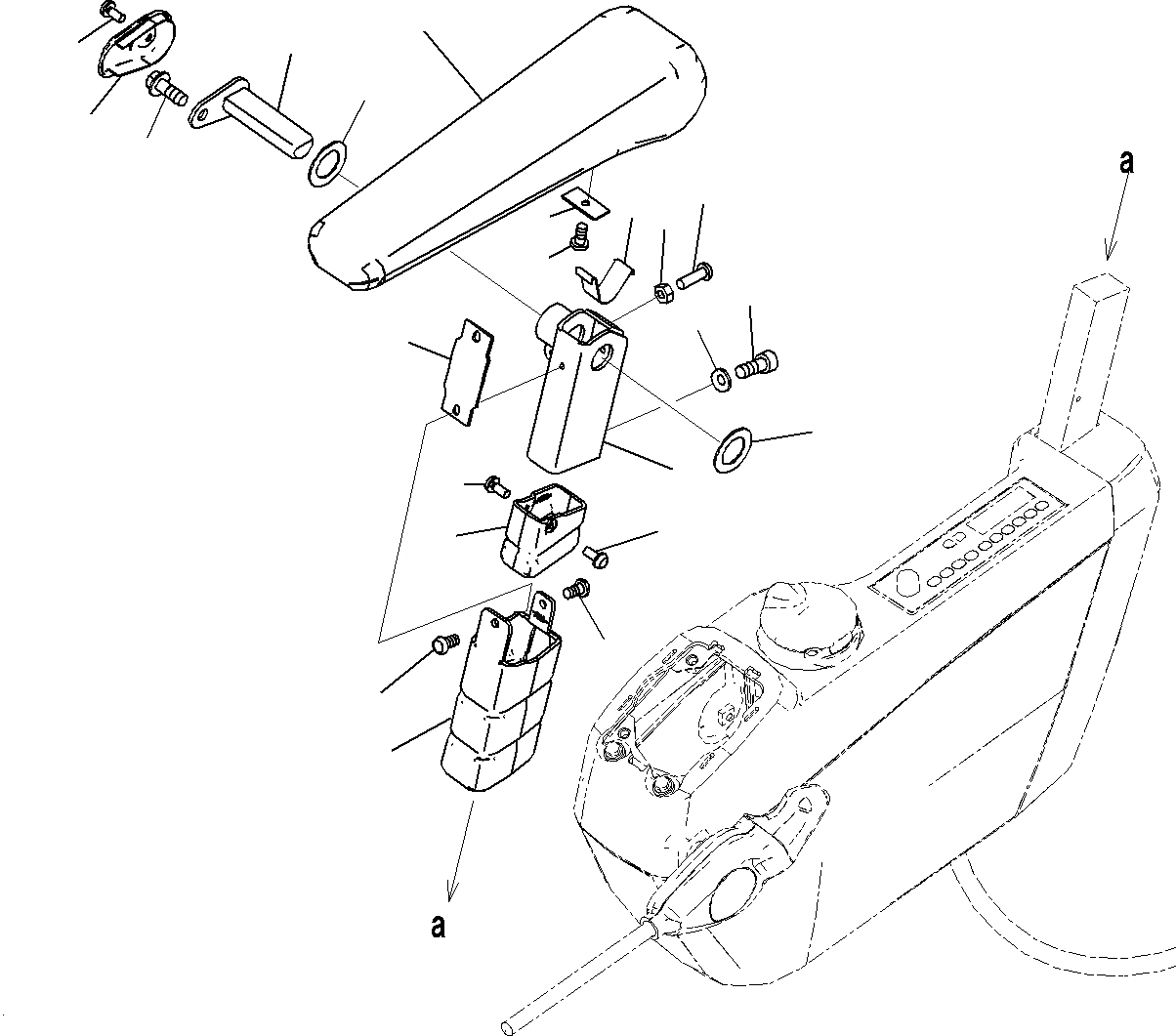 a

a