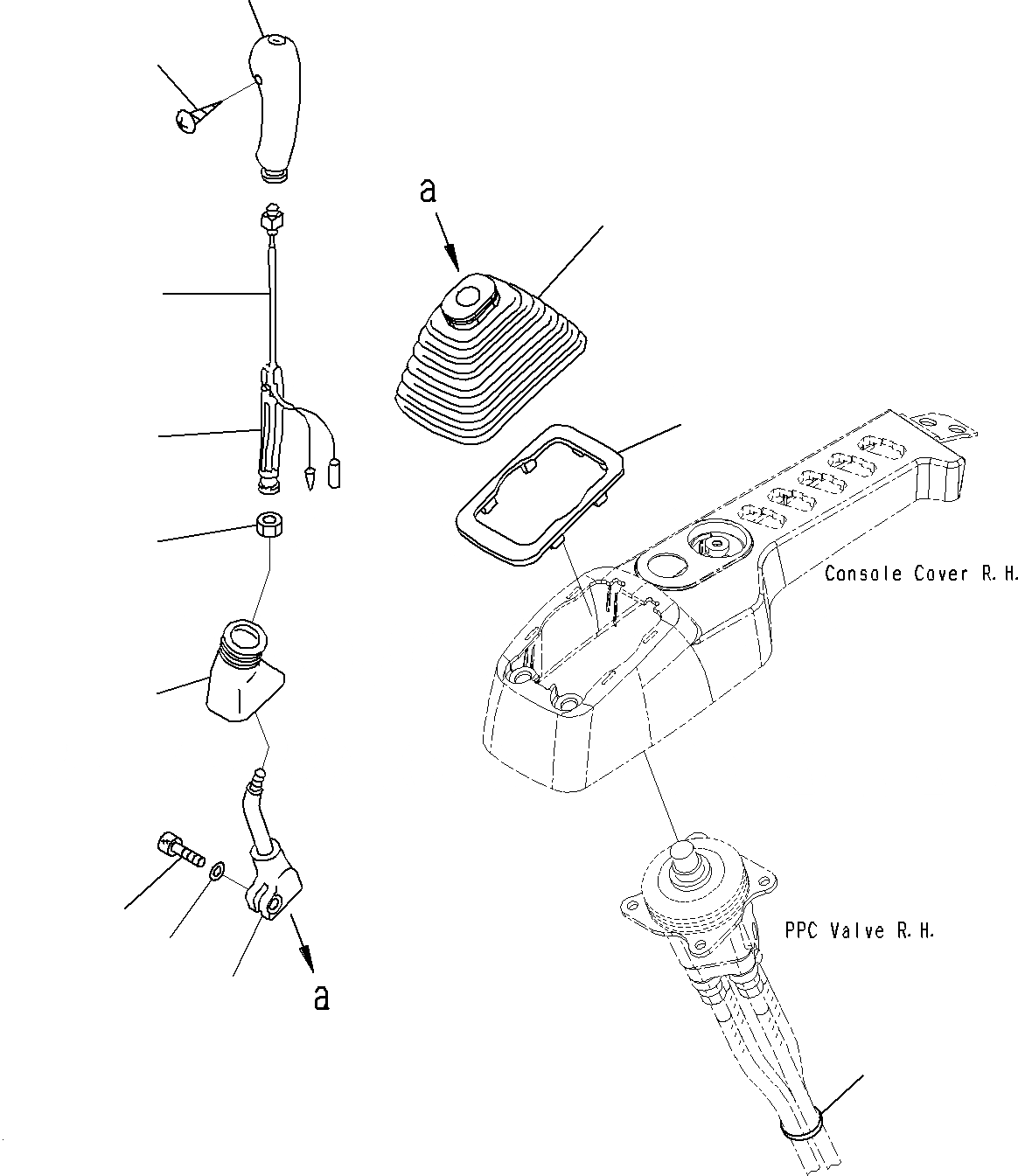 a

Console Cover R.H.

PPC Valve R.H.

a