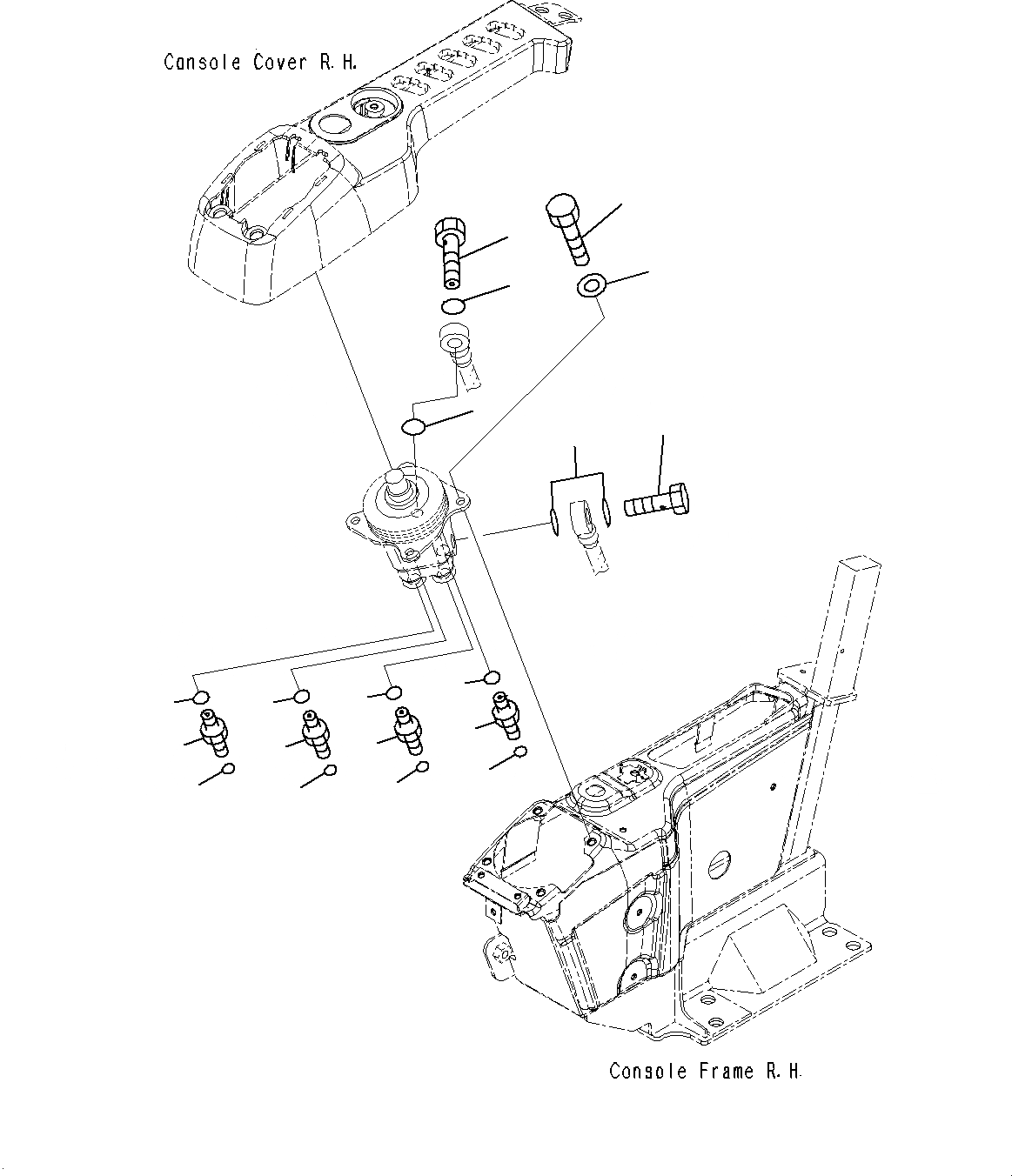 Console Cover R. H.

Console Frame R. H.