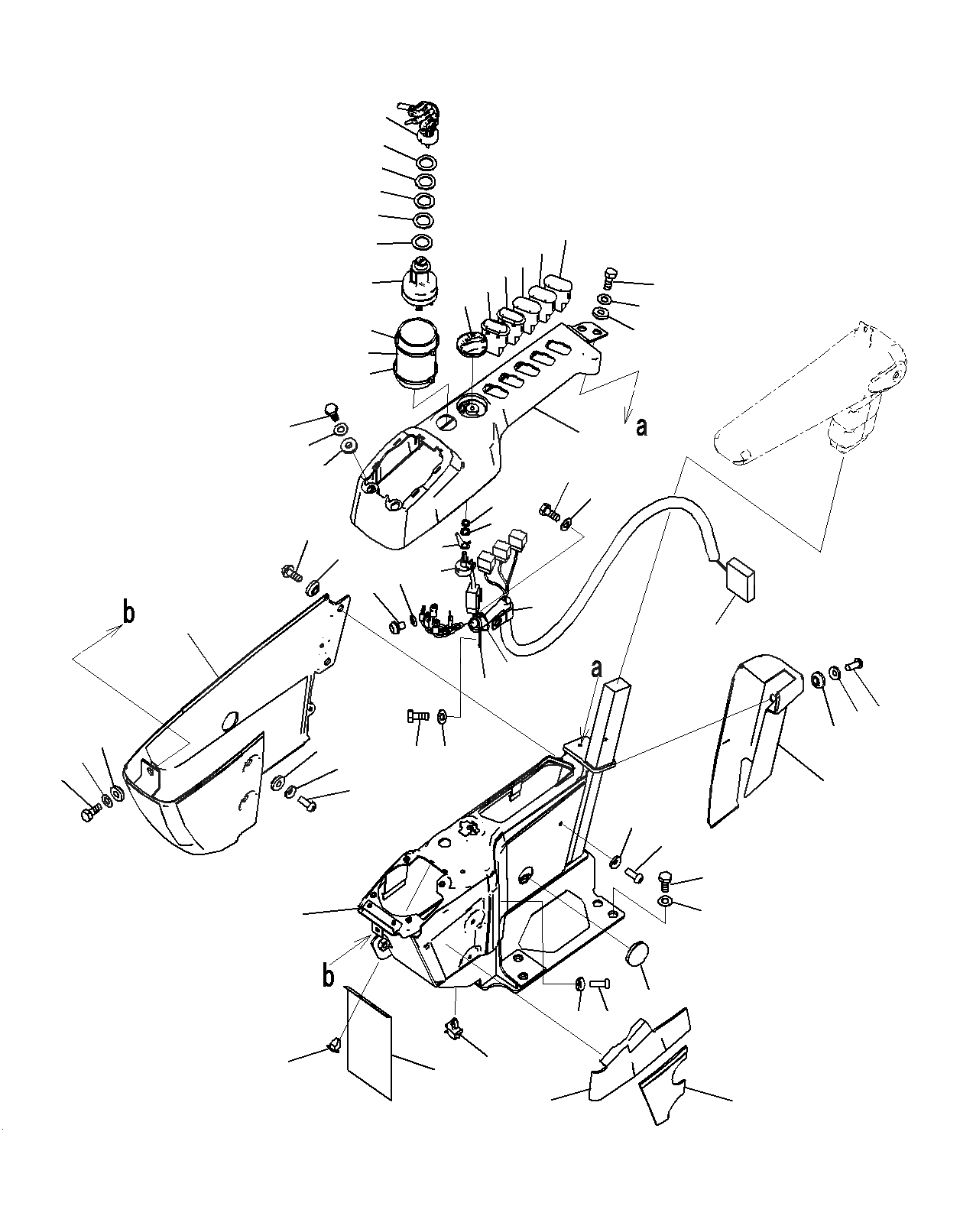 a

b

a

b