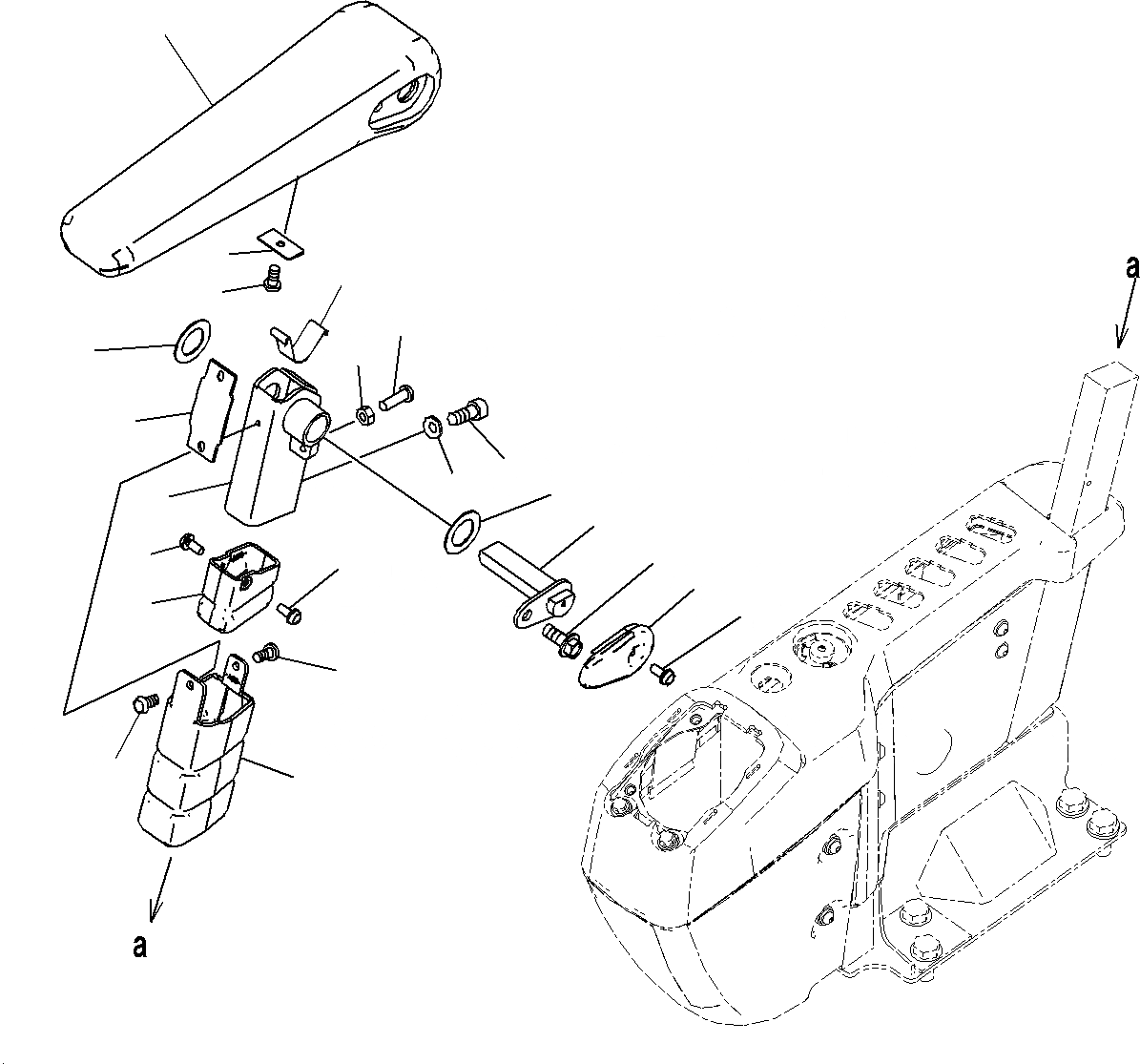 a

a