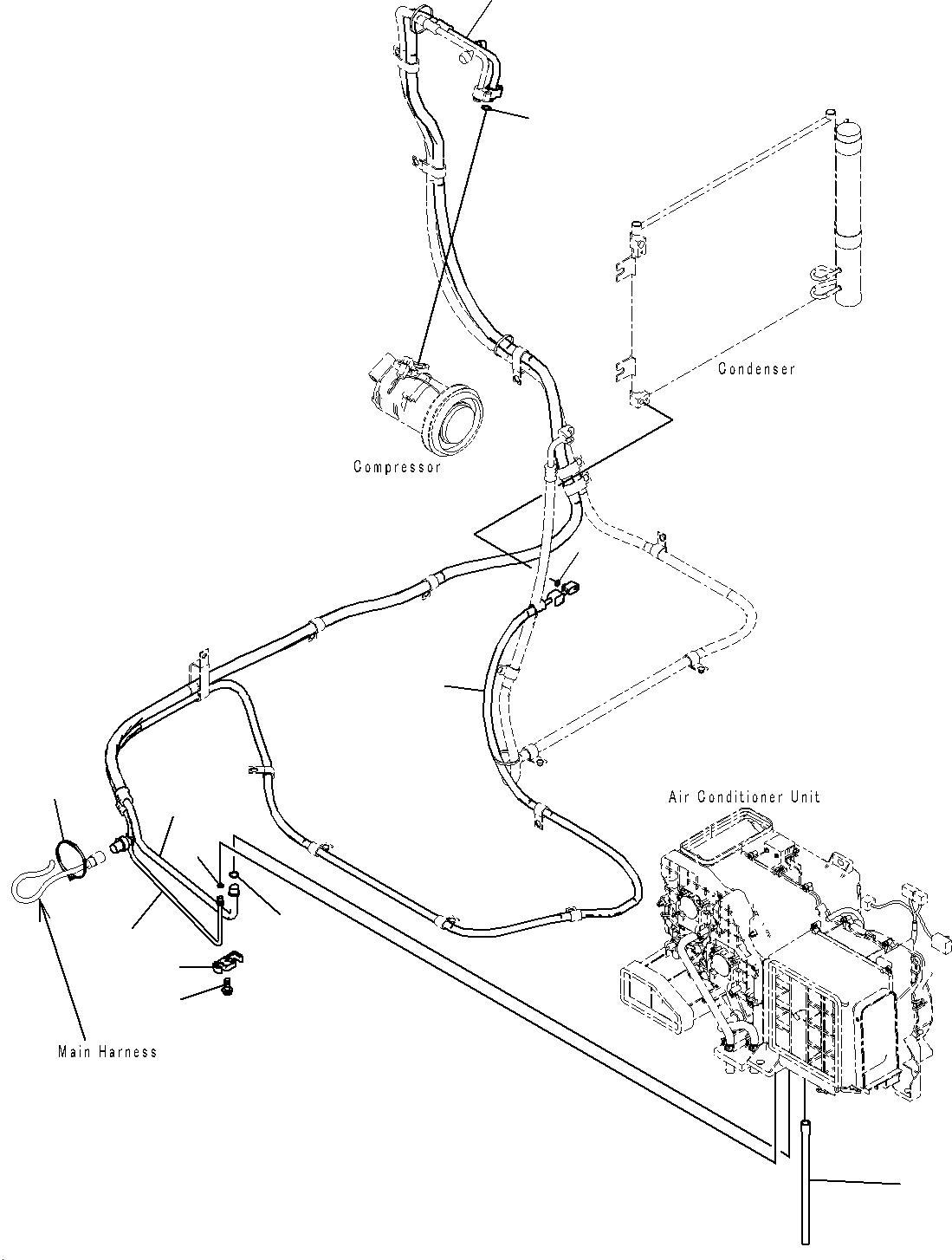 Condenser

Compressor

Air Conditioner Unit

Main Harness