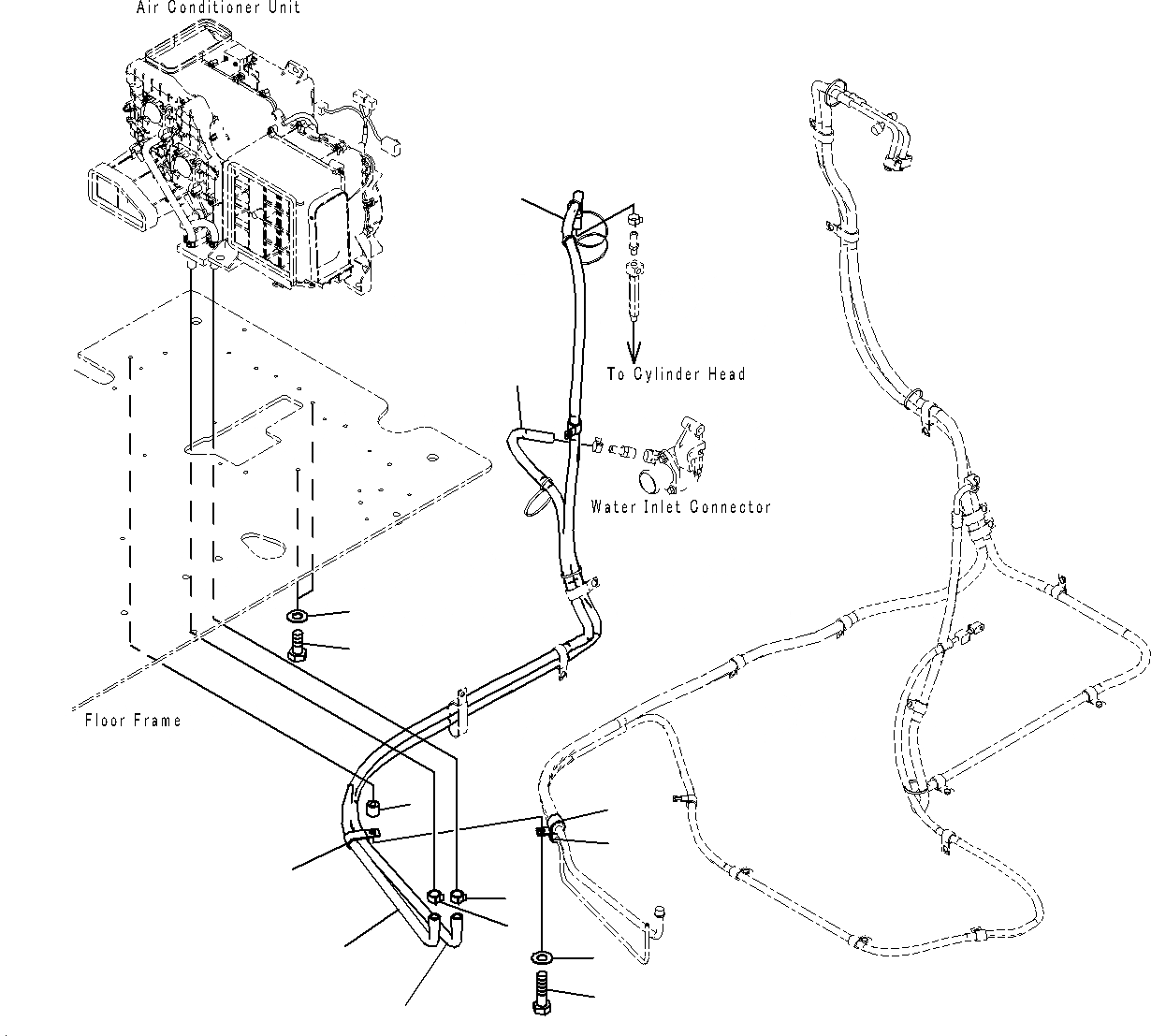 Air Conditioner Unit

To Cylinder Head

Water Inlet Connector

Floor Frame