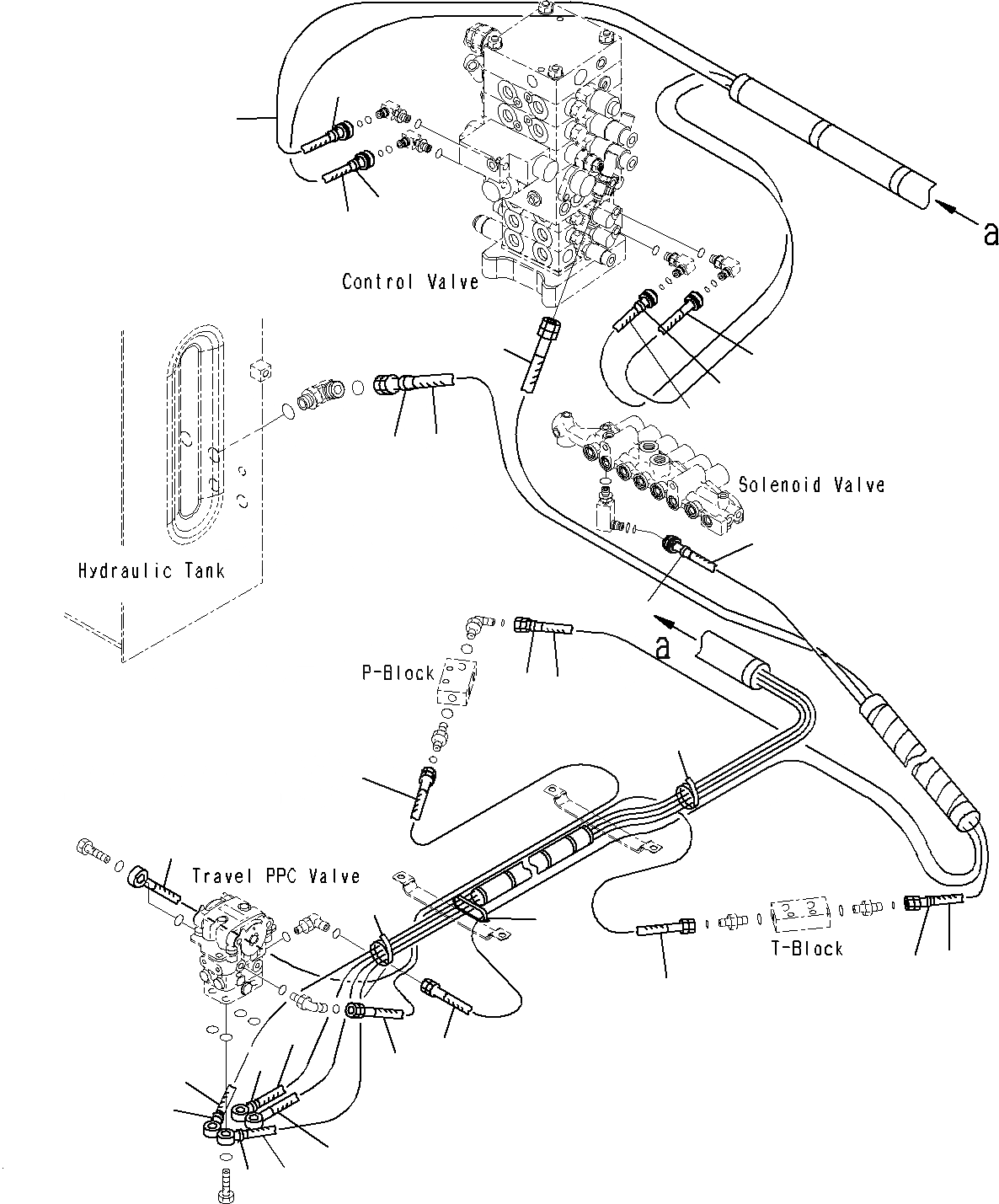 a

Control Valve

Hydraulic Tank

Solenoid Valve

a

P-Block

Travel PPC Valve

T-Block