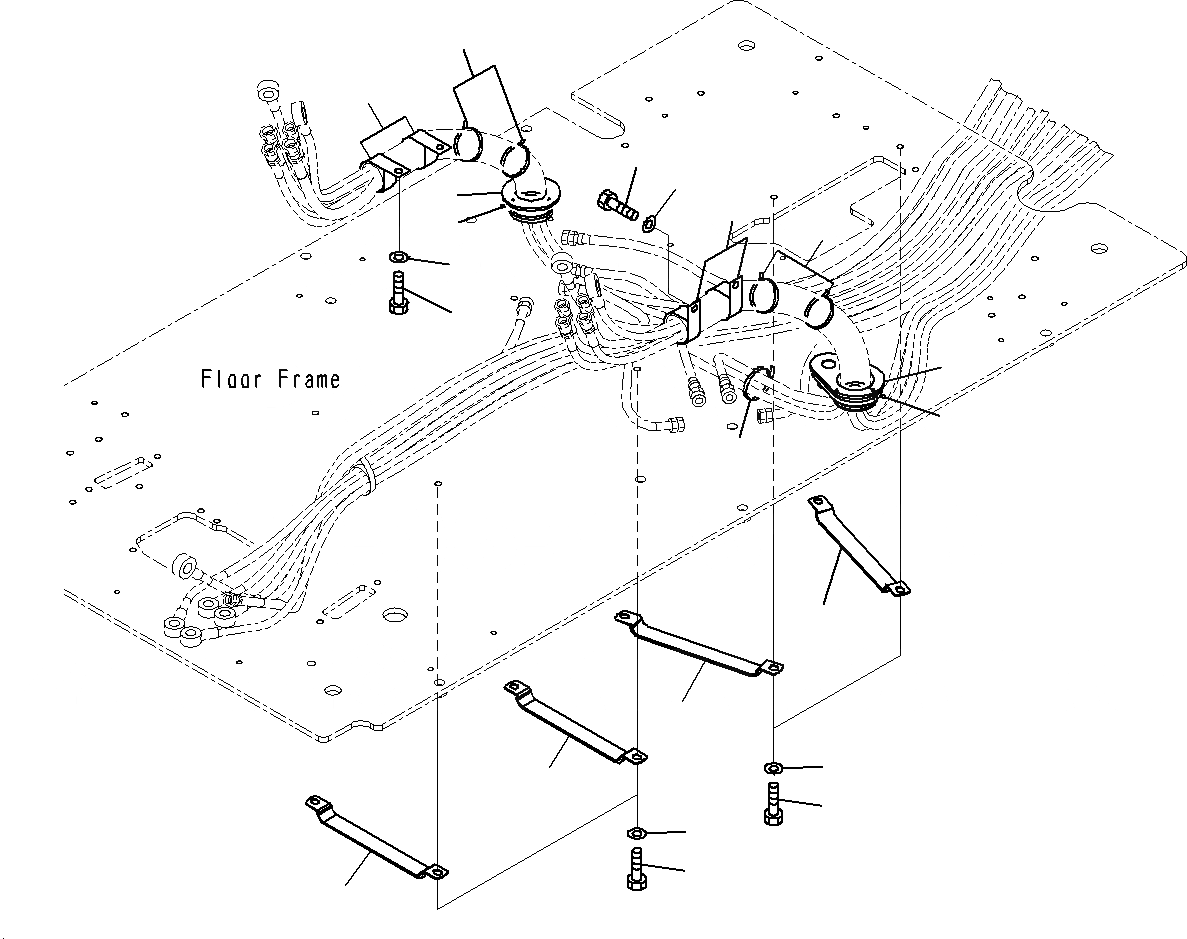 Floor Frame