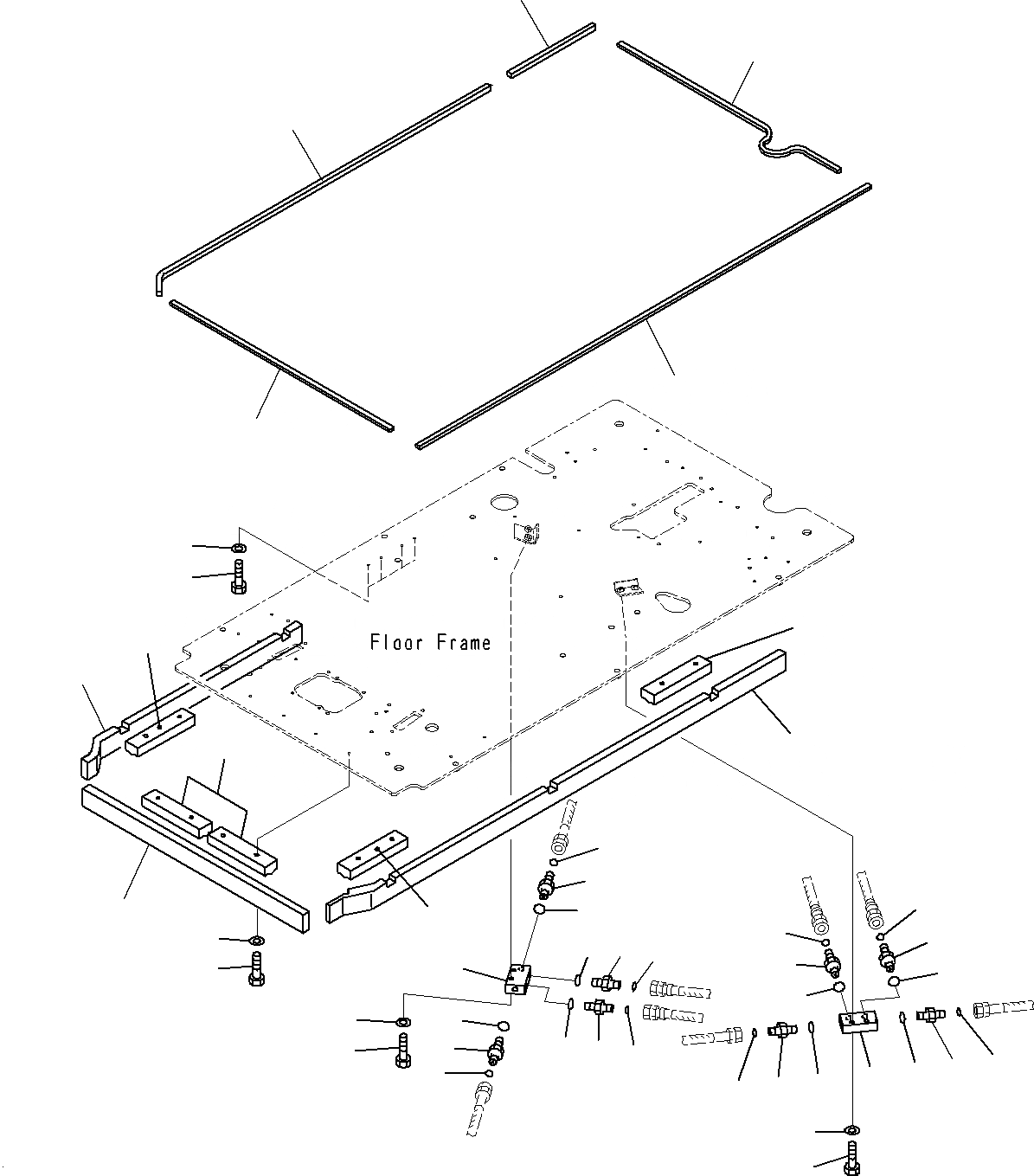 Floor Frame