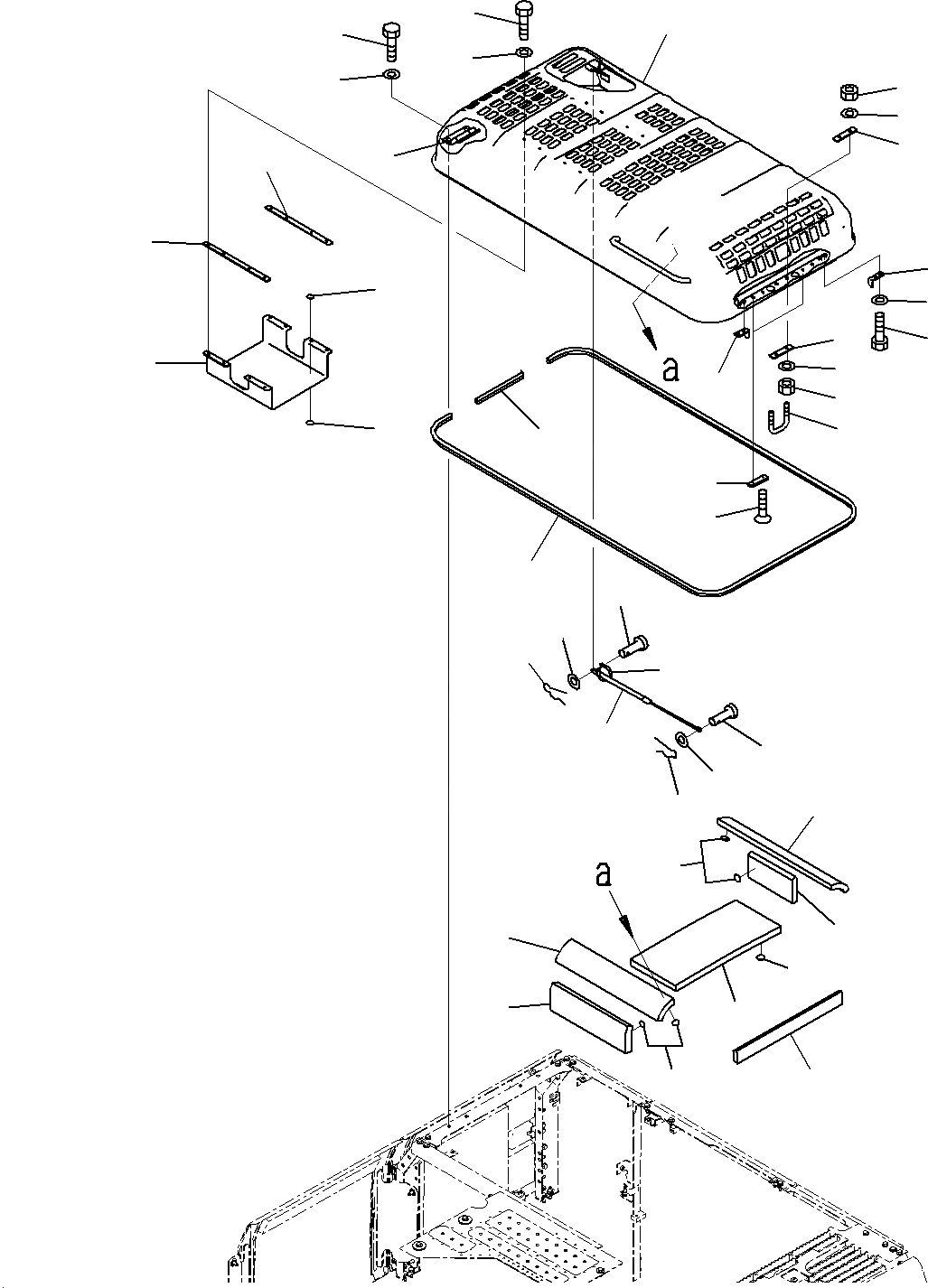 a

a