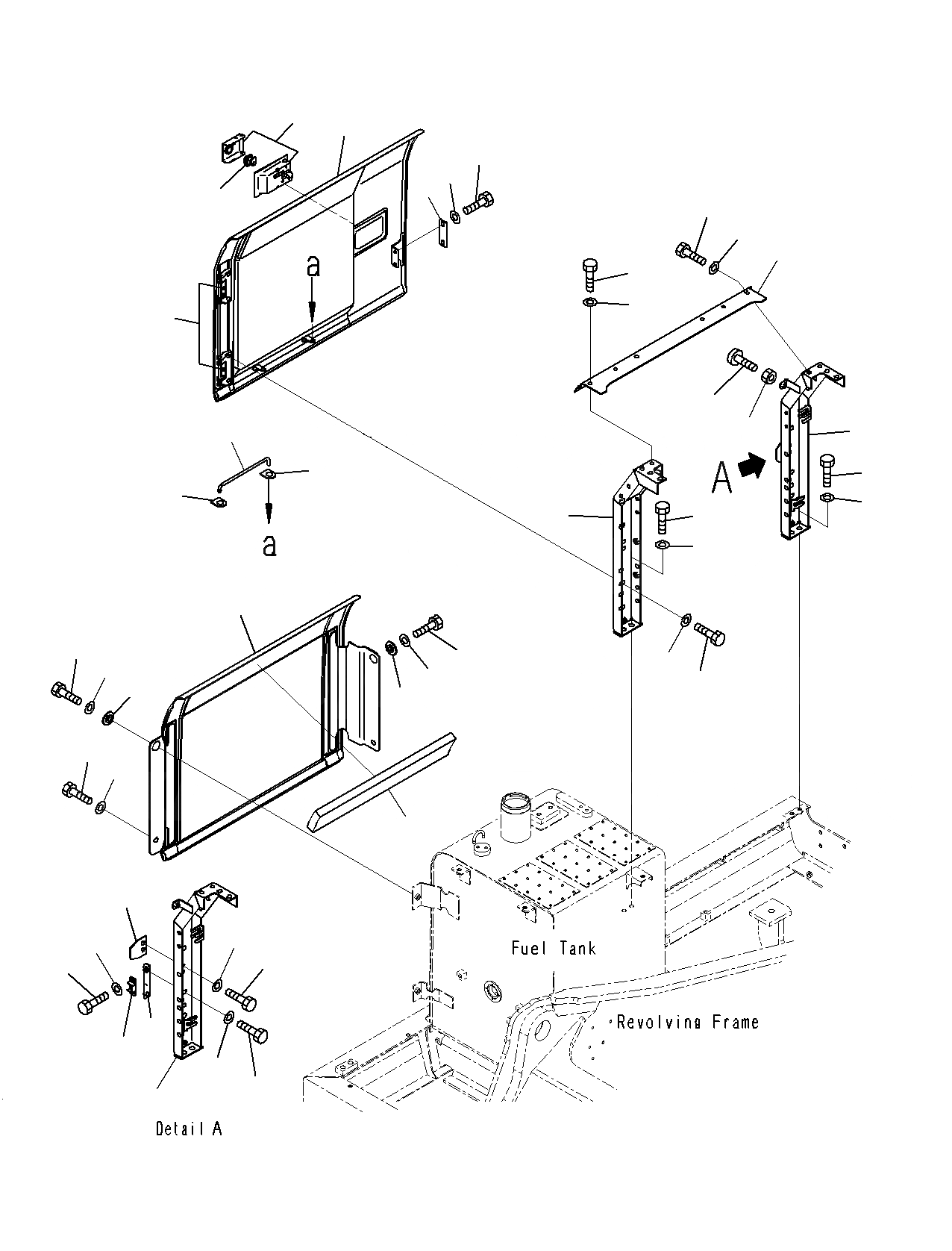 a

A

a

Fuel Tank

Revolving Frame

Detail A