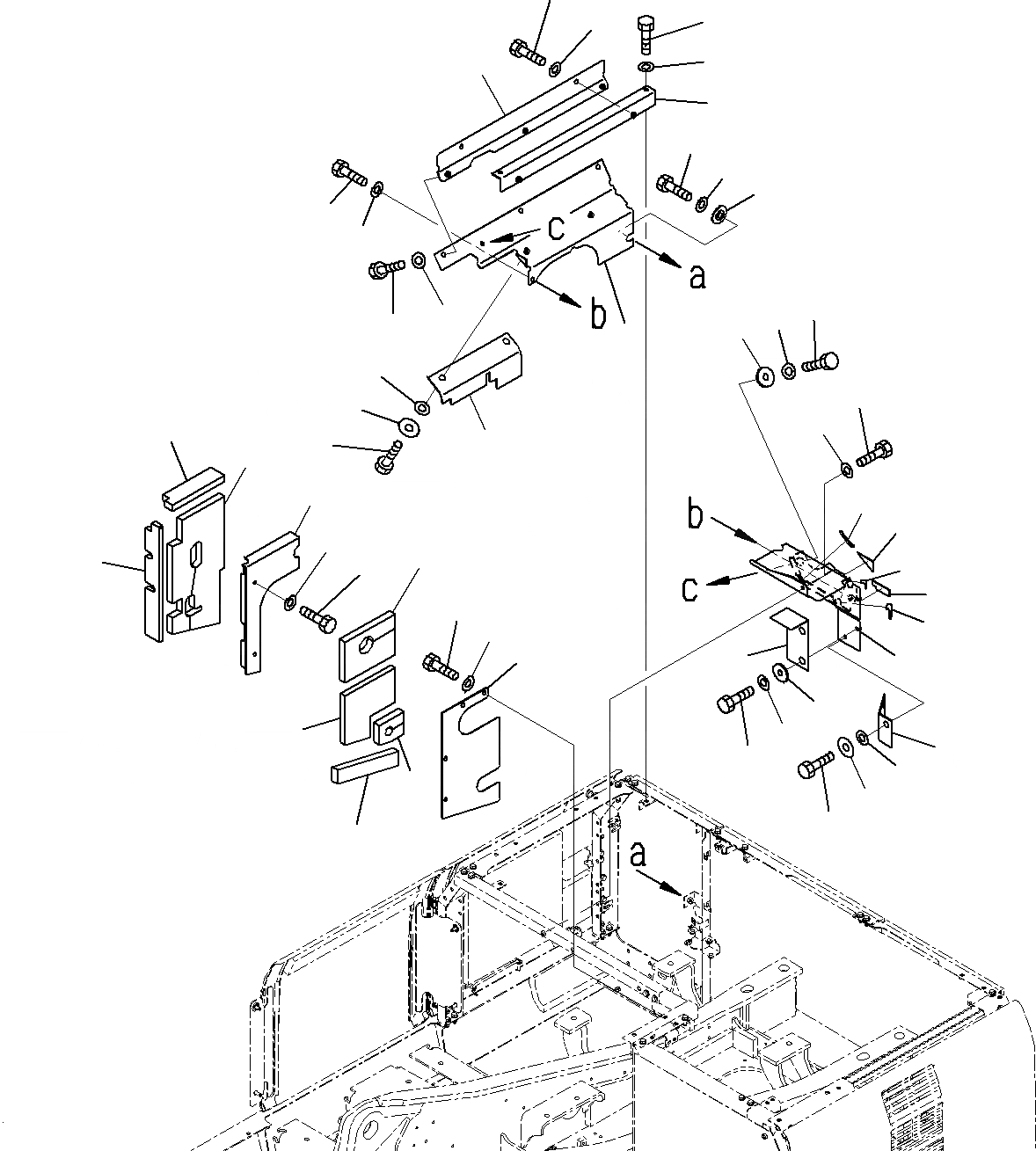 c
a
b
b
c
a