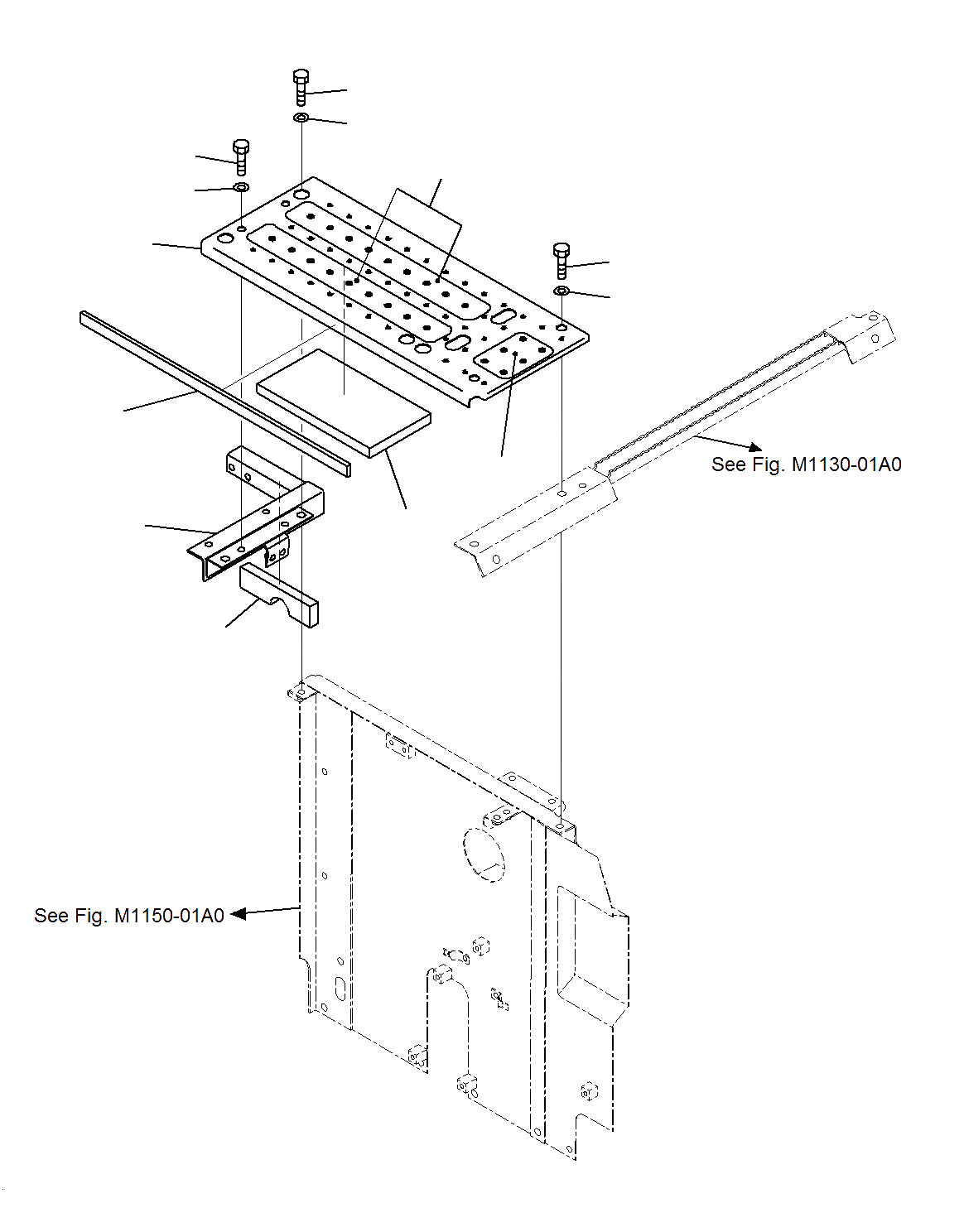 See Fig. M1130-01A0

See Fig. M1150-01A0