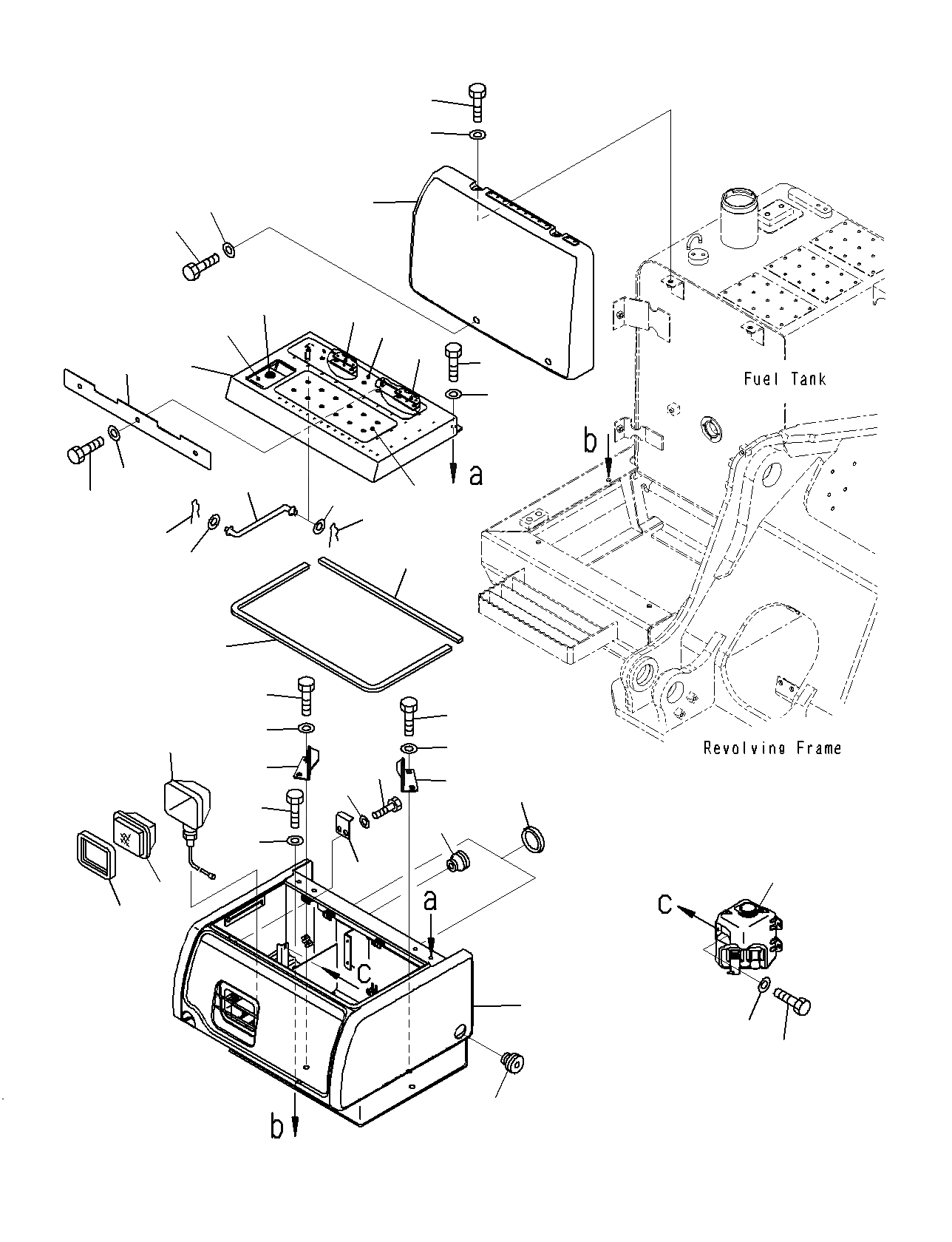 Fuel Tank

b

a

Revolving Frame

a

c

c

b