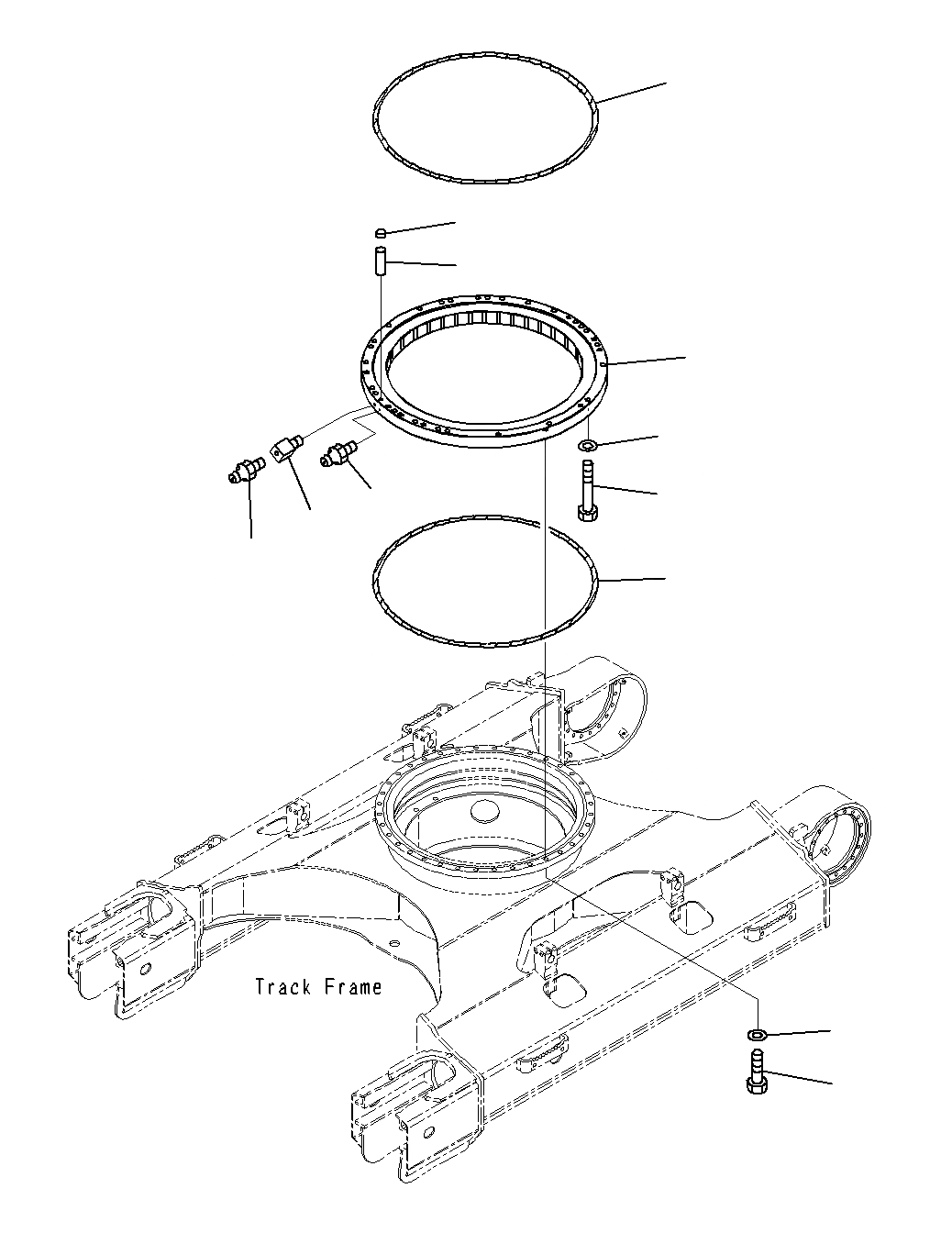 Track Frame