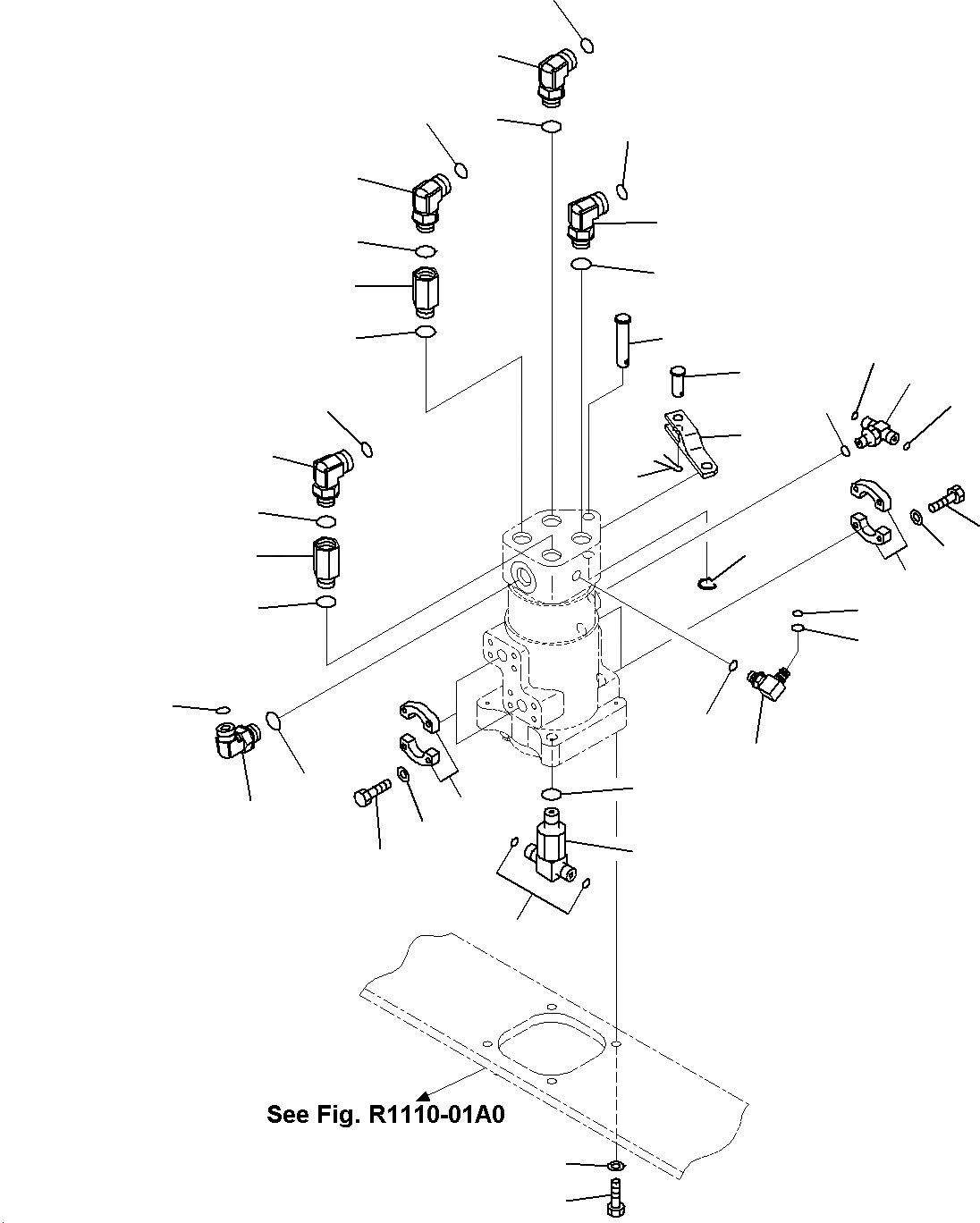 See Fig. R1110-01A0