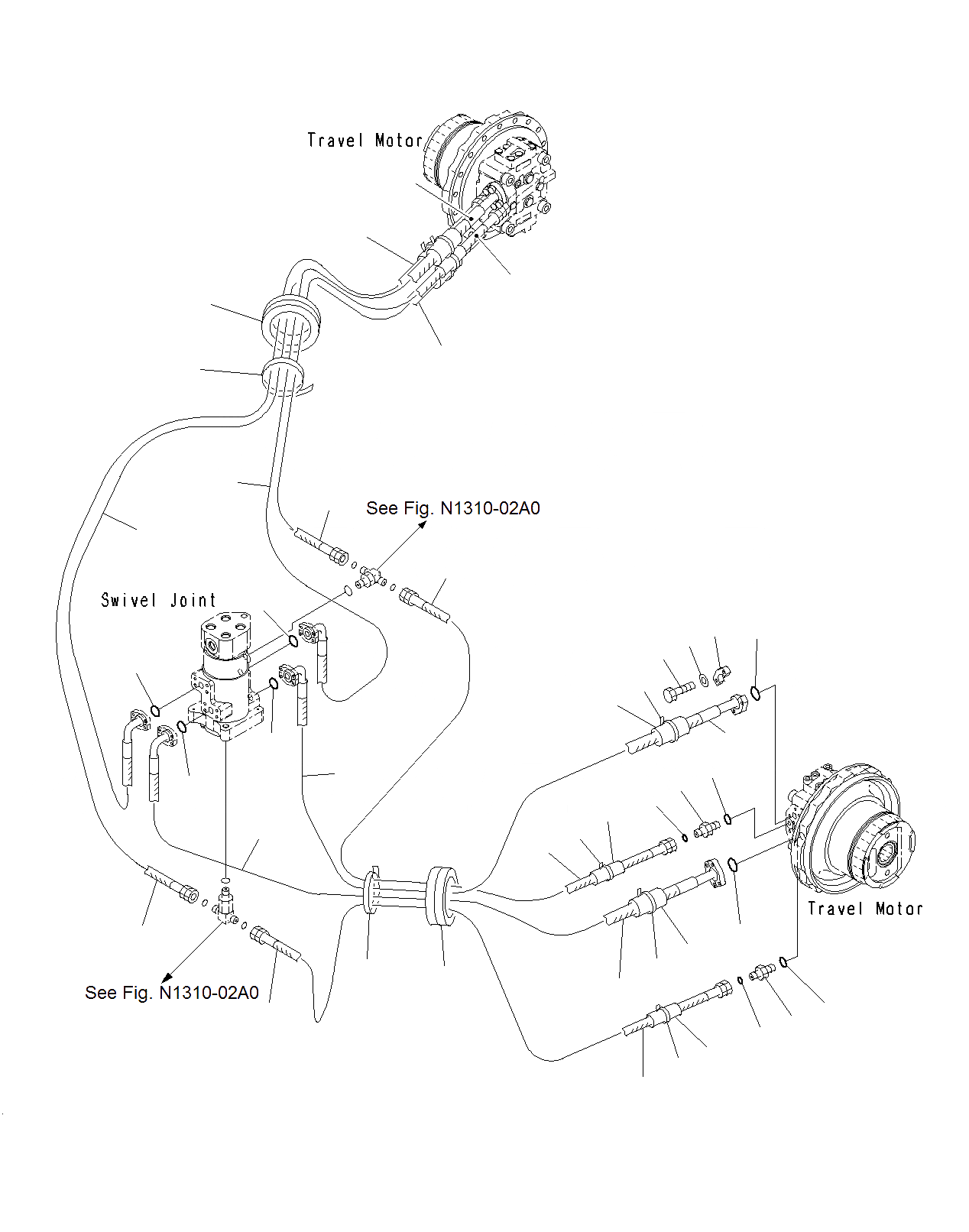 Travel Motor

See Fig. N1310-02A0

Swivel Joint

Travel Motor

See Fig. N1310-02A0