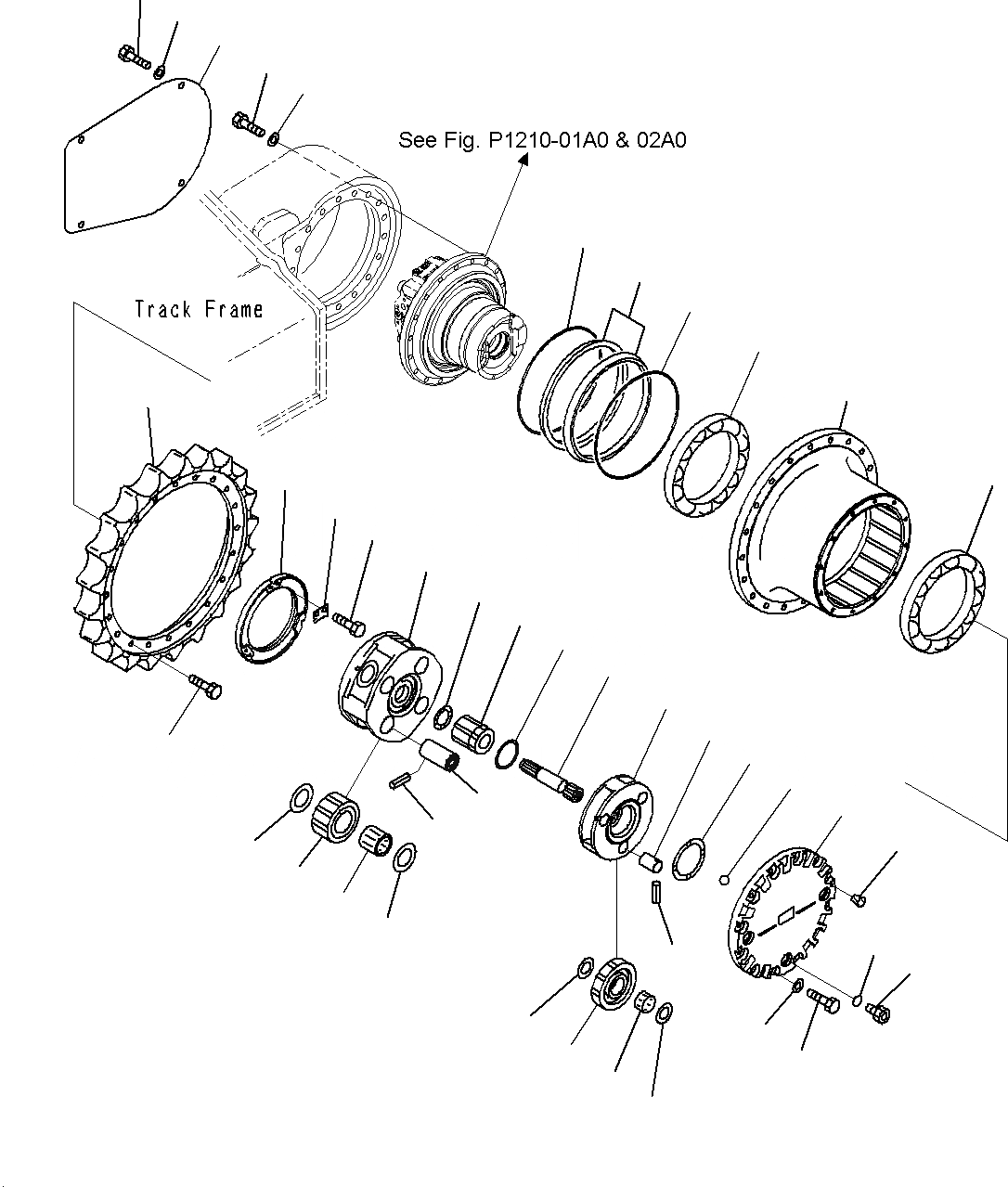 See Fig. P1210-01A0 & 02A0

Track Frame