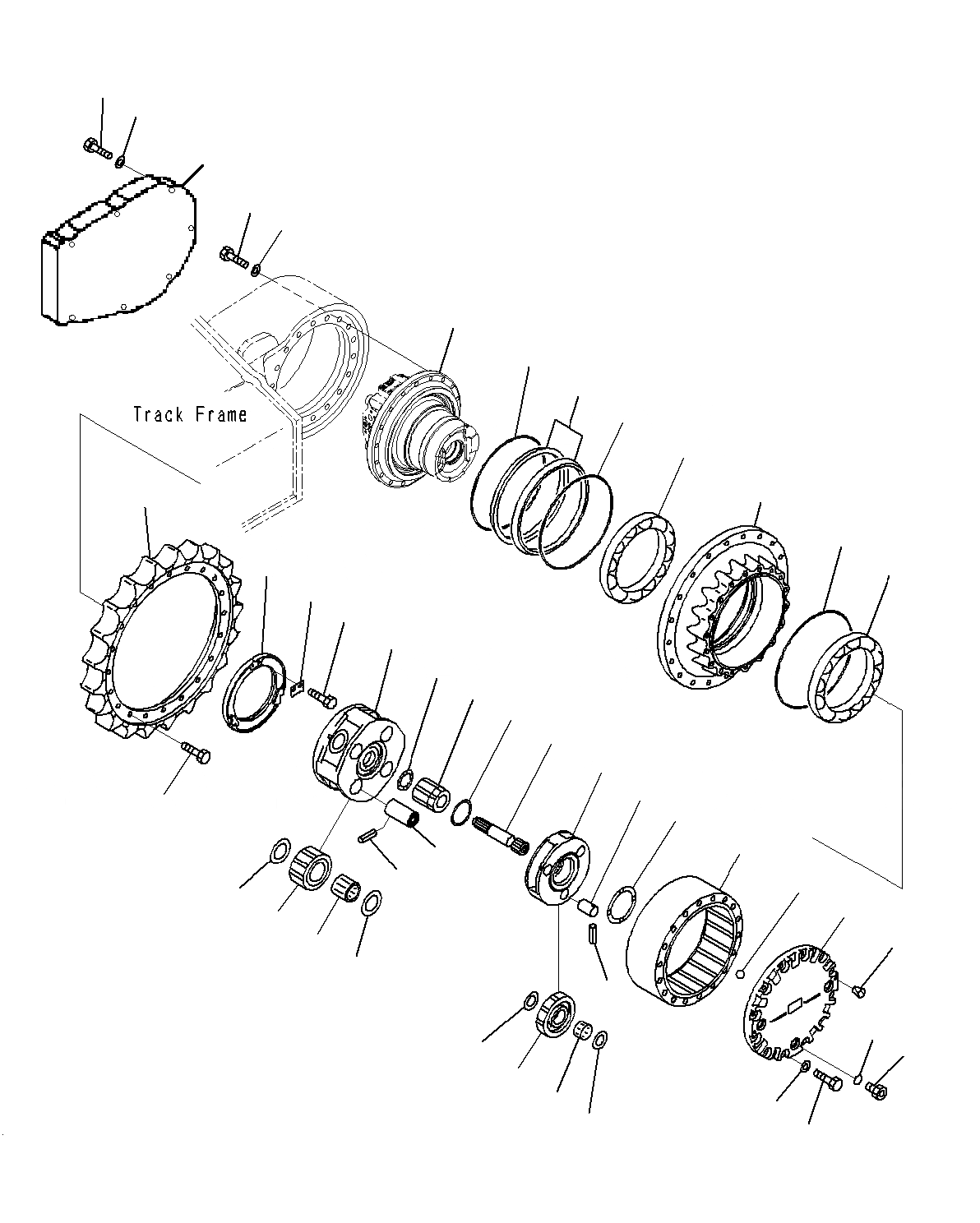 Track Frame