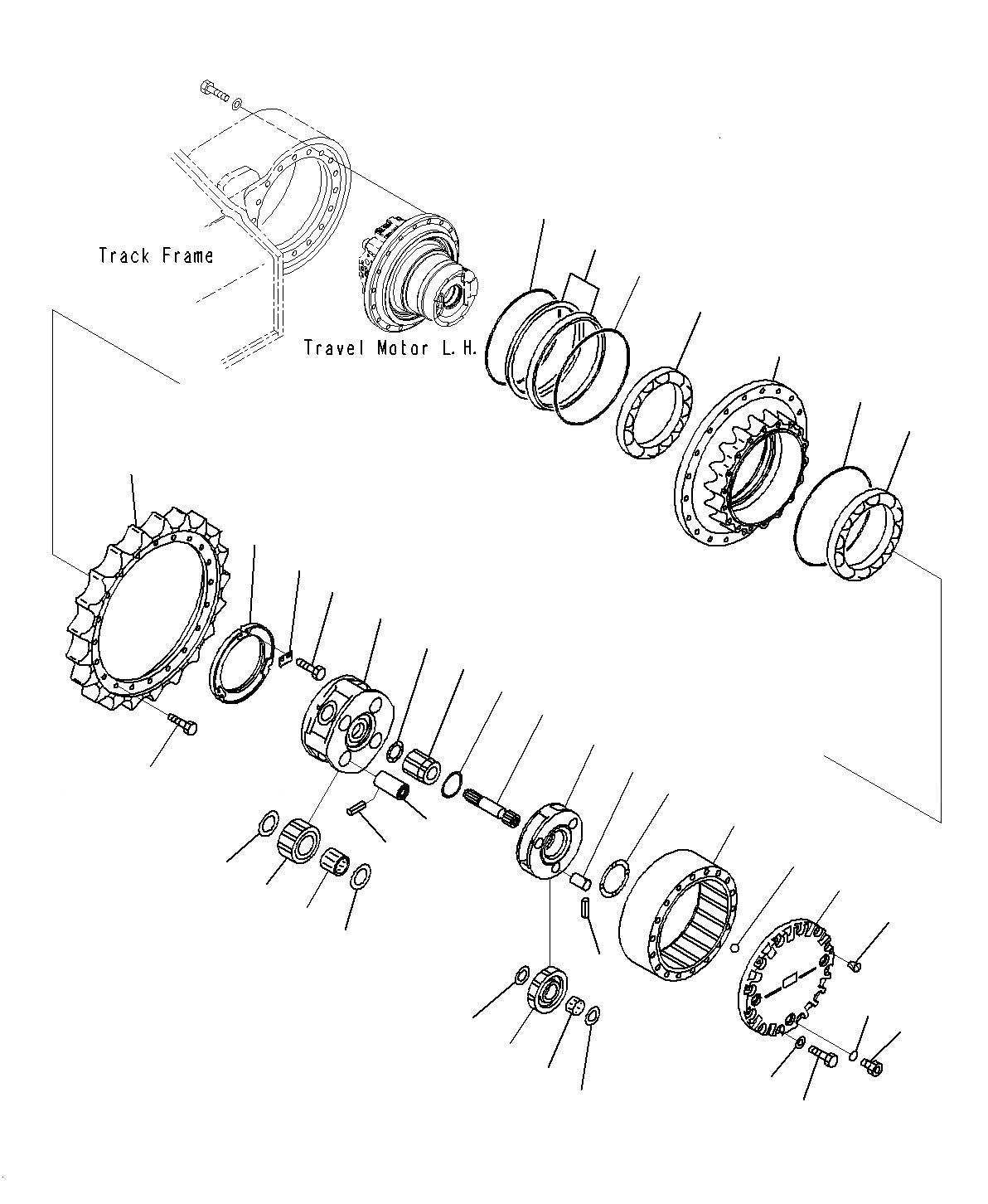 Track Frame

Travel Motor L.H.