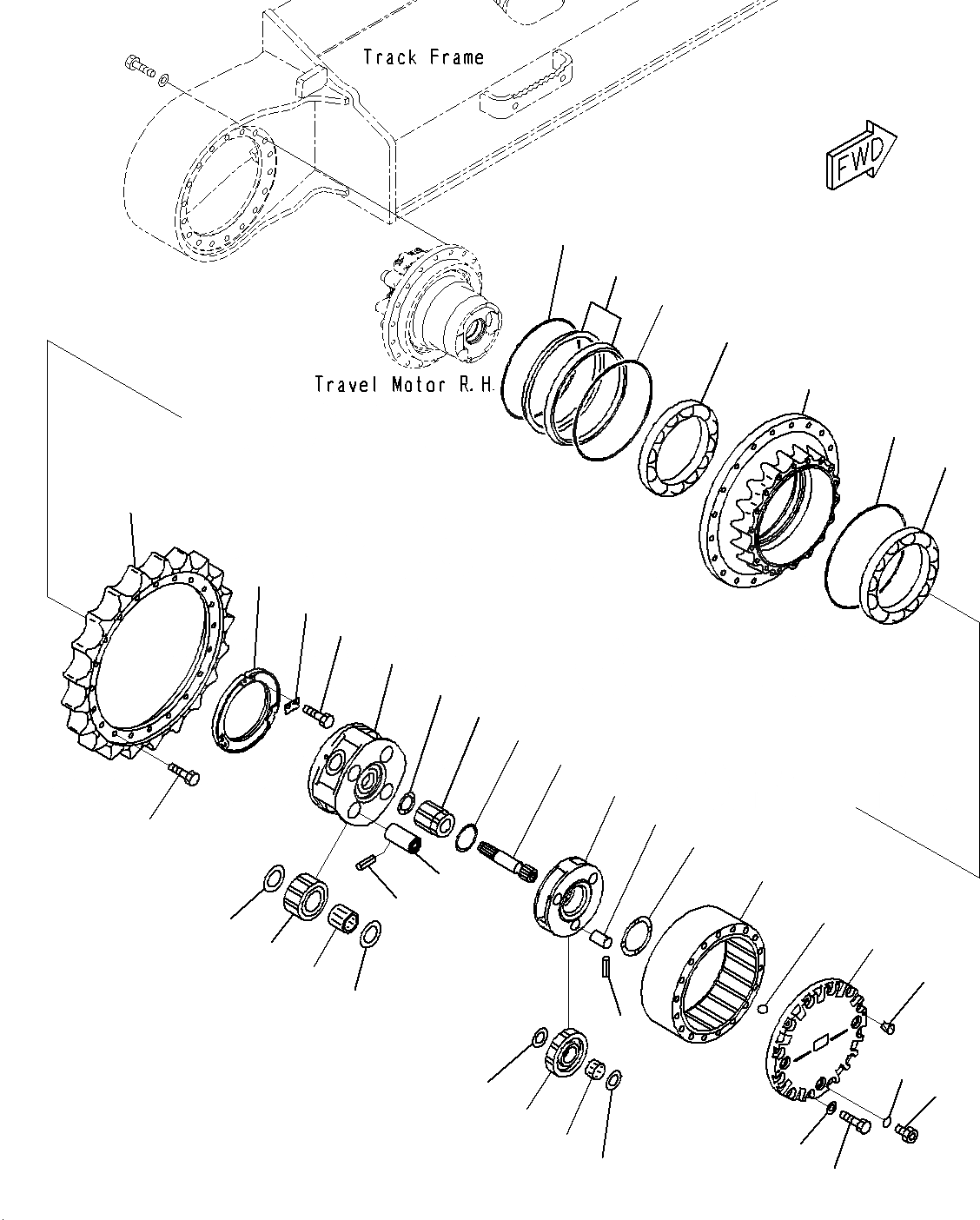 Track Frame

FWD

Travel Motor R.H.