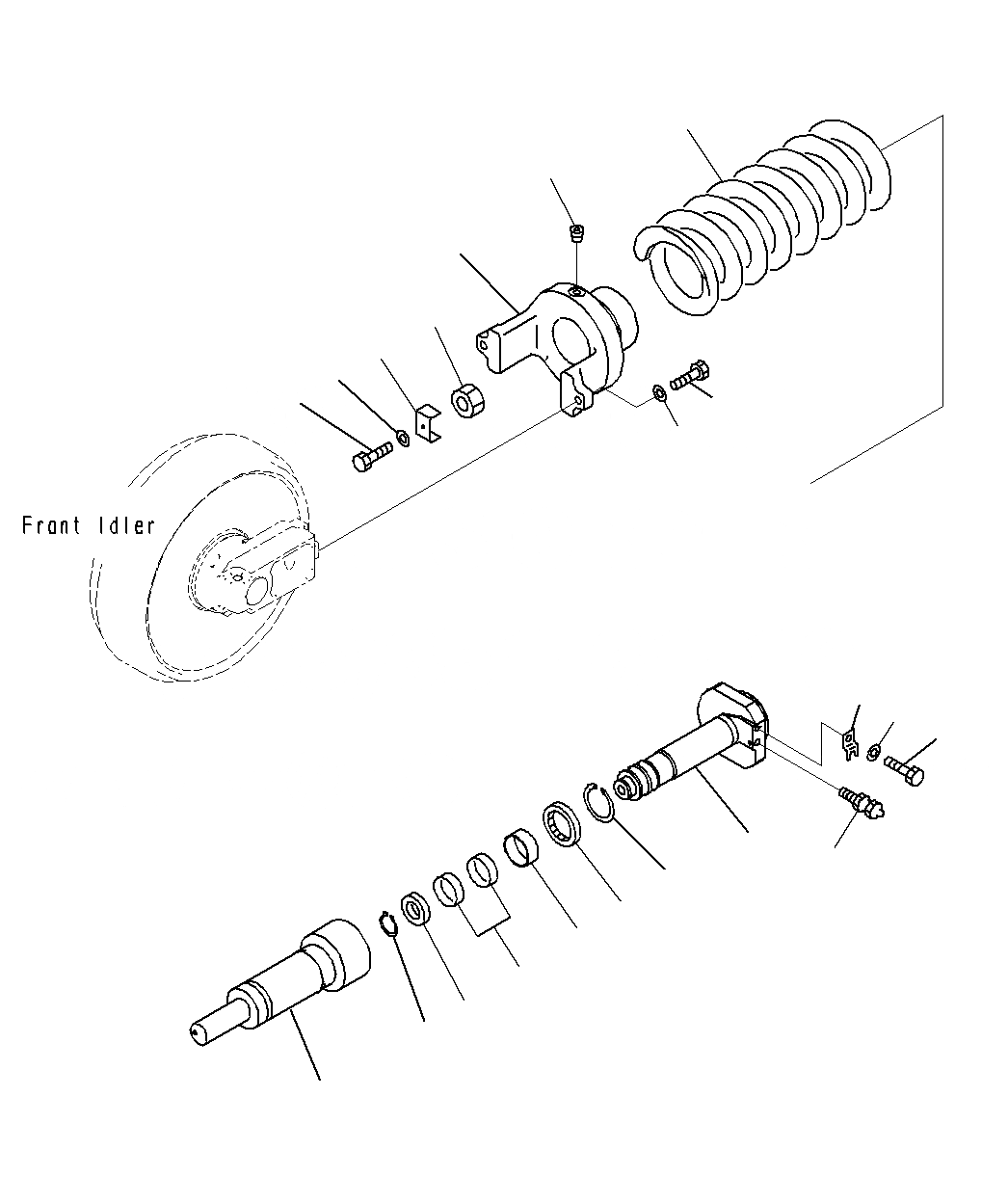 Front Idler