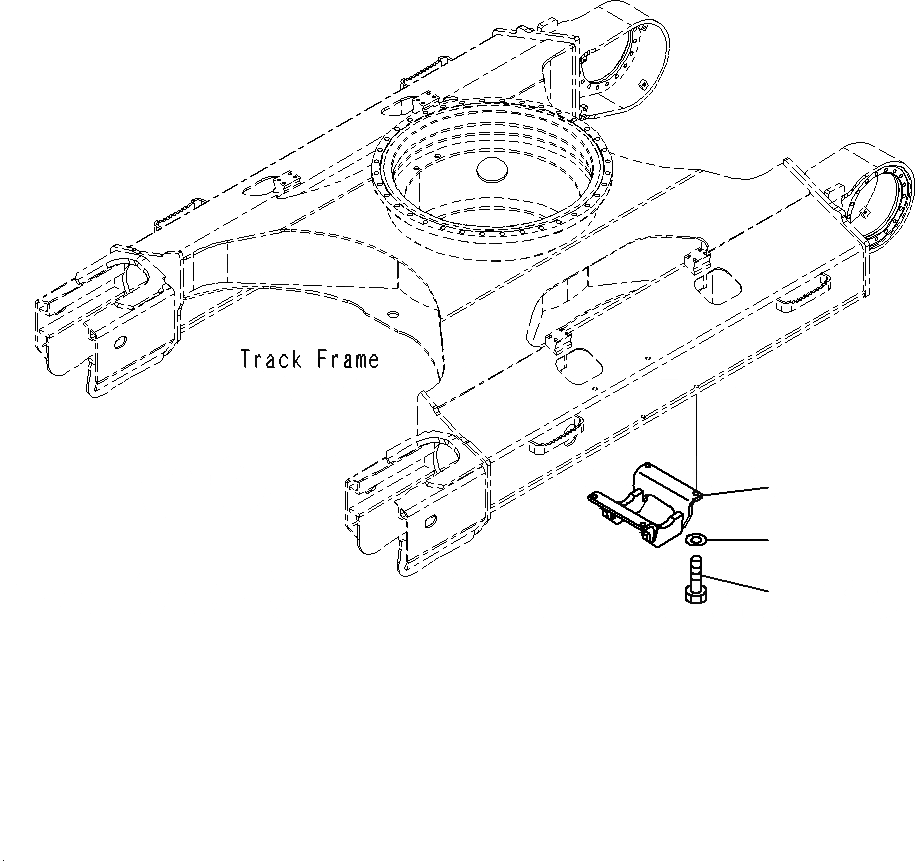 Track Frame