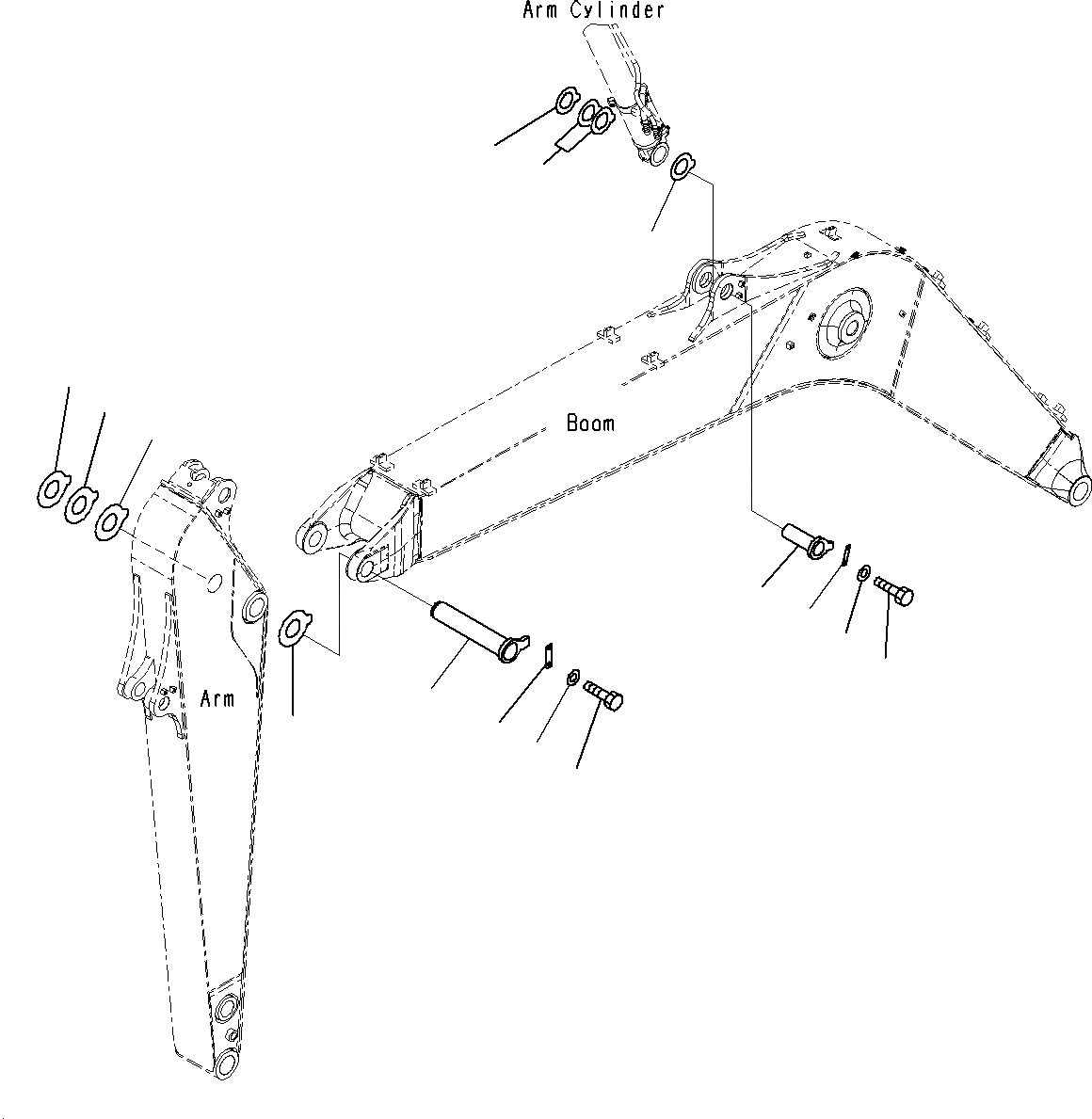 Arm Cylinder

Boom

Arm