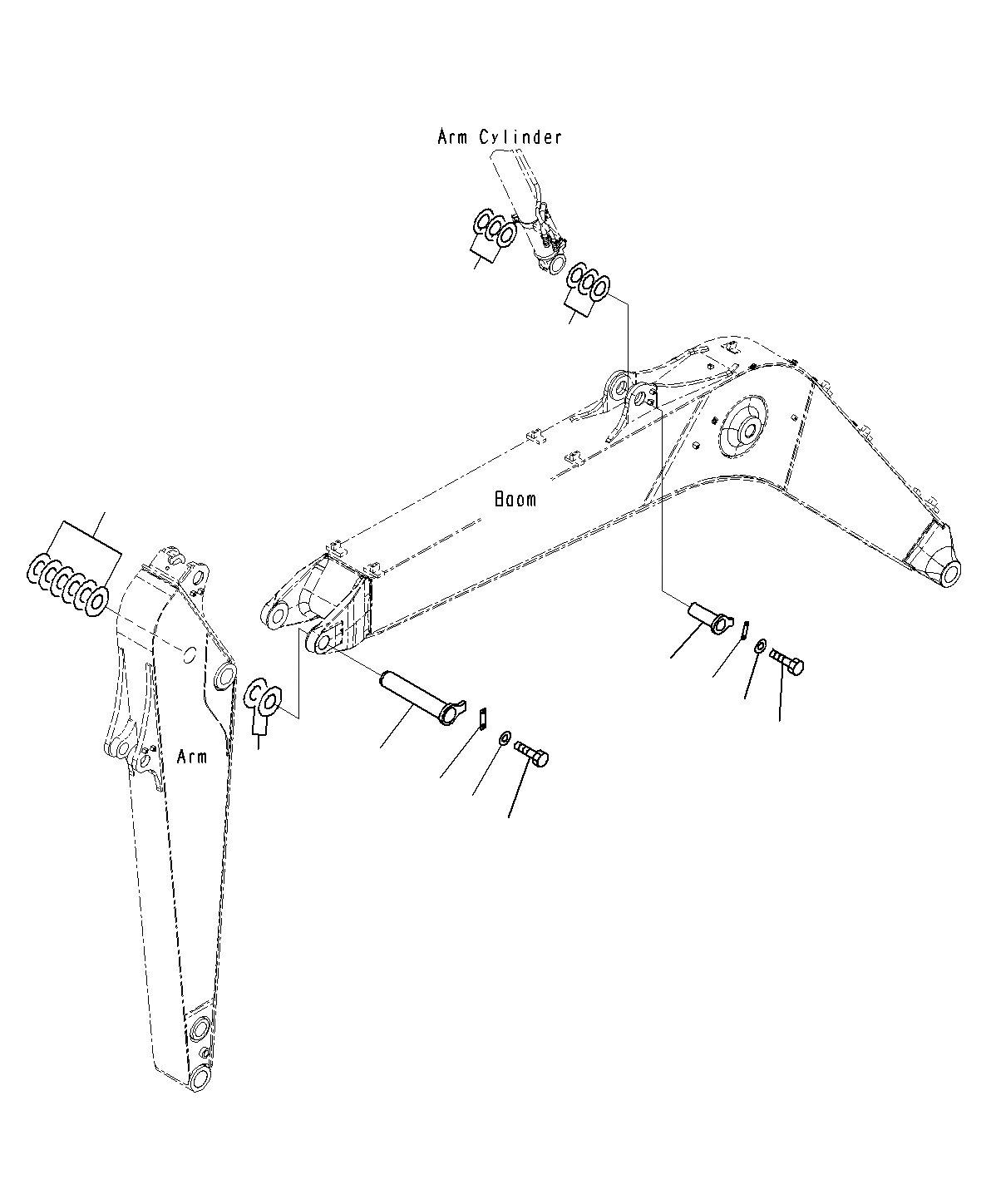 Arm Cylinder

Boom

Arm