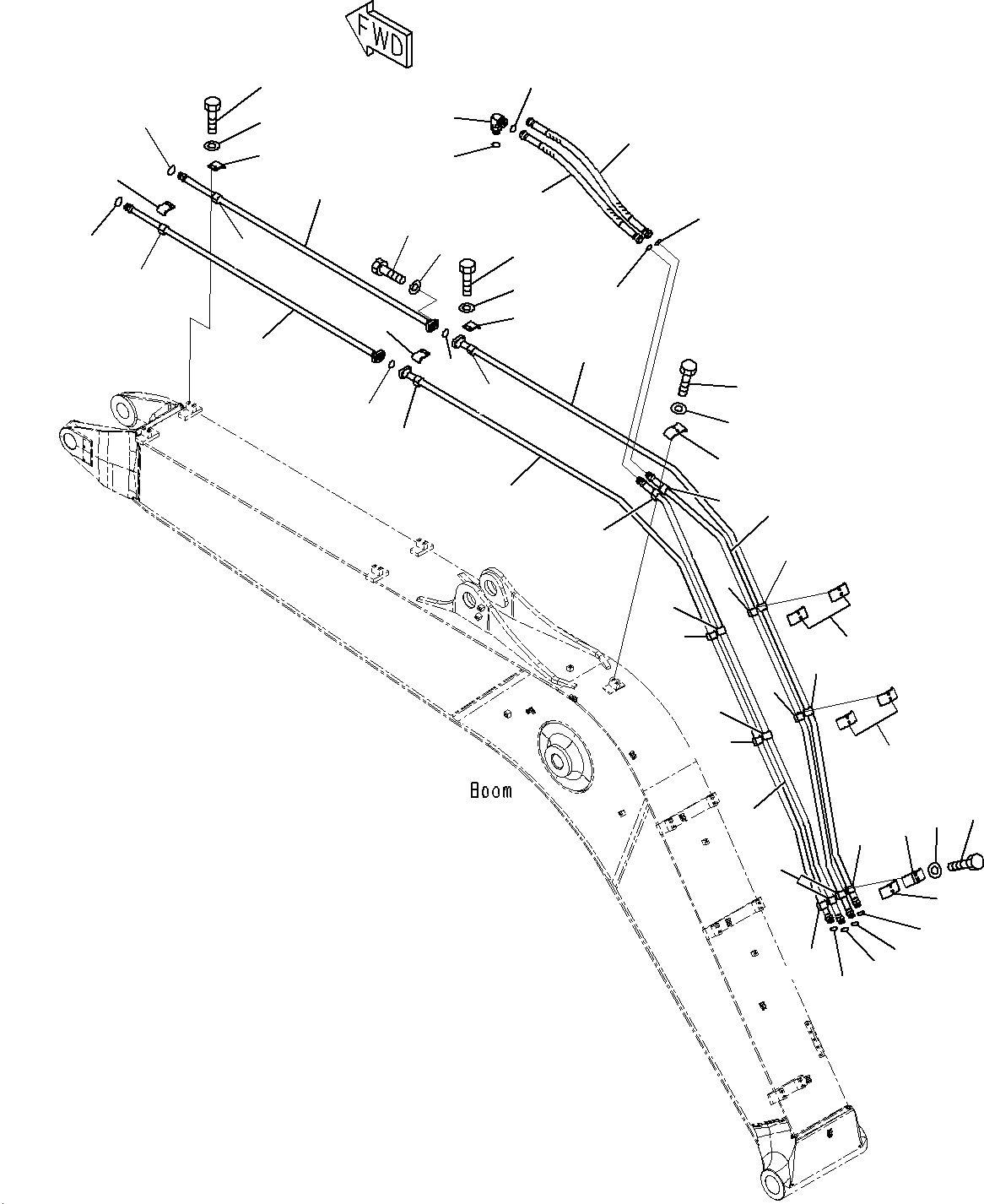 FWD

Boom