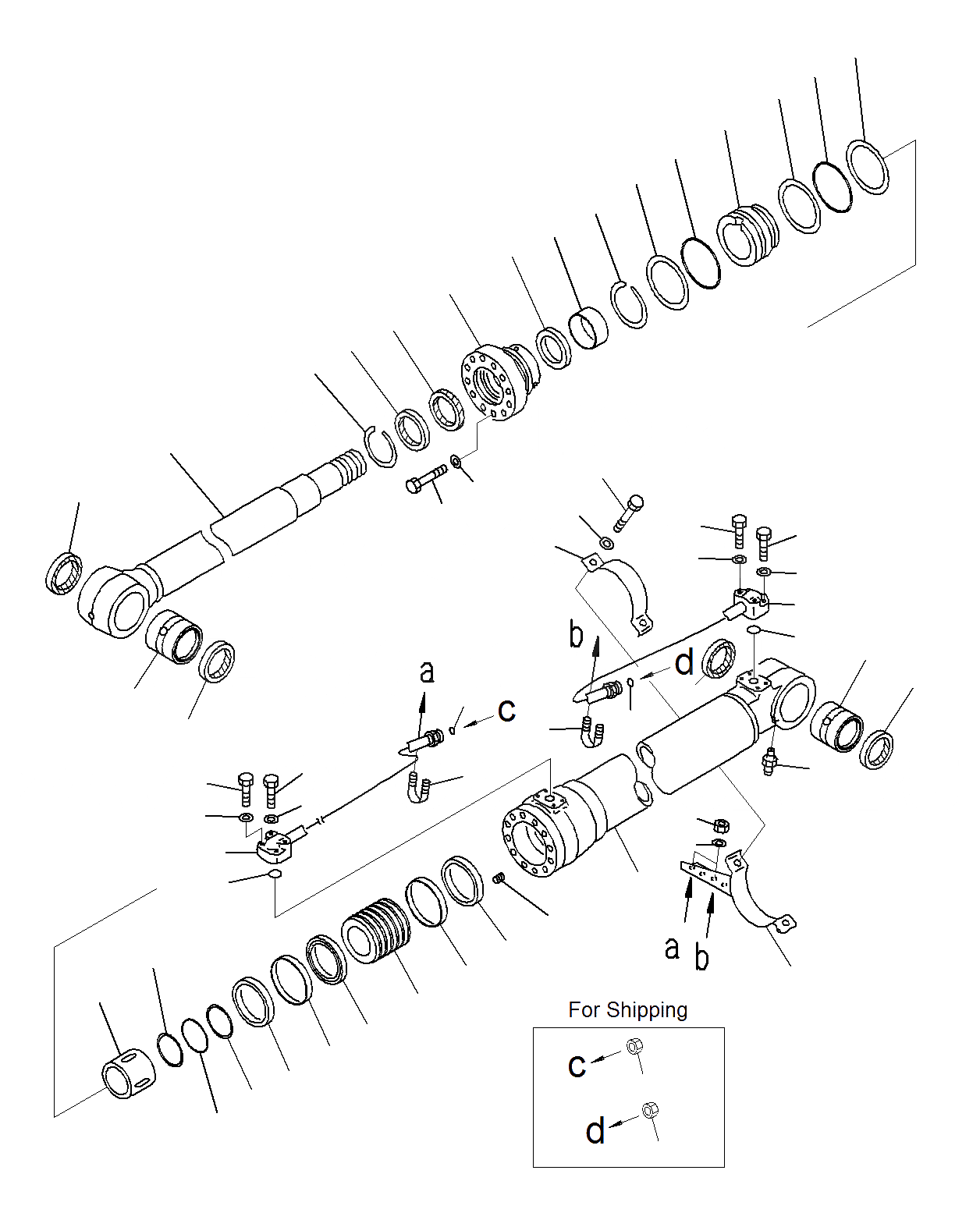 b
d
a
c
a
b
For Shipping
c
d