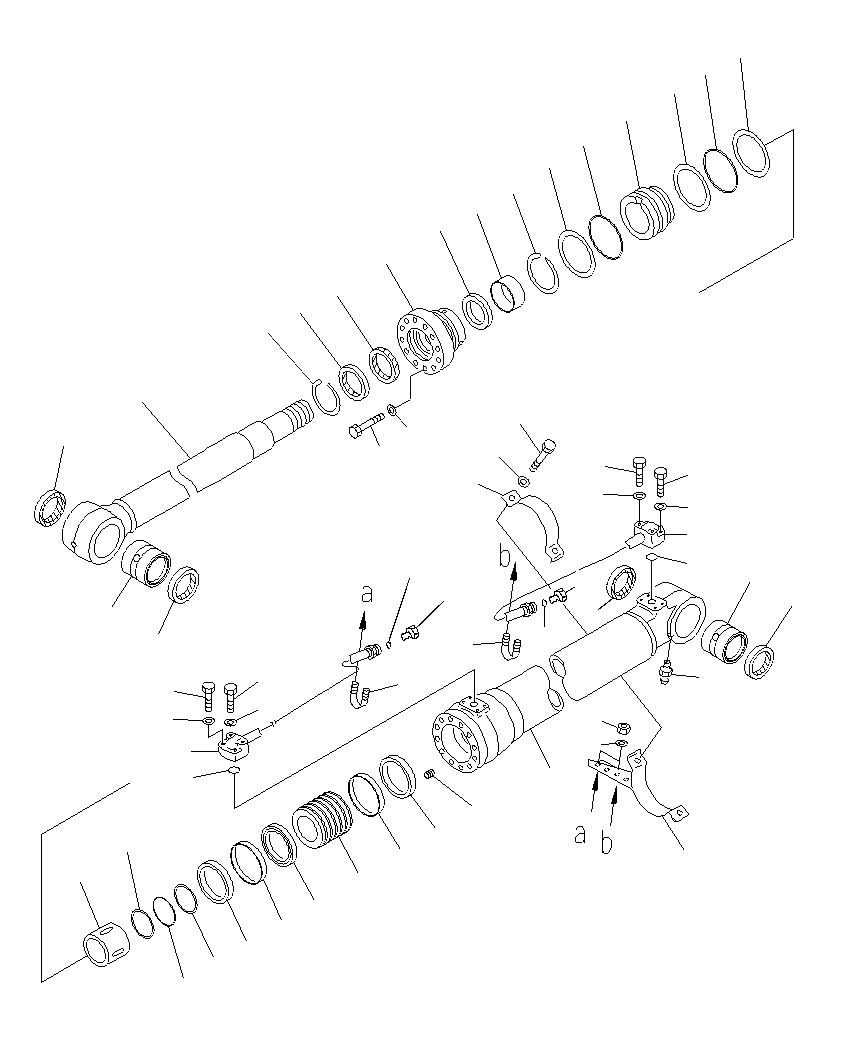 a
b
a
b