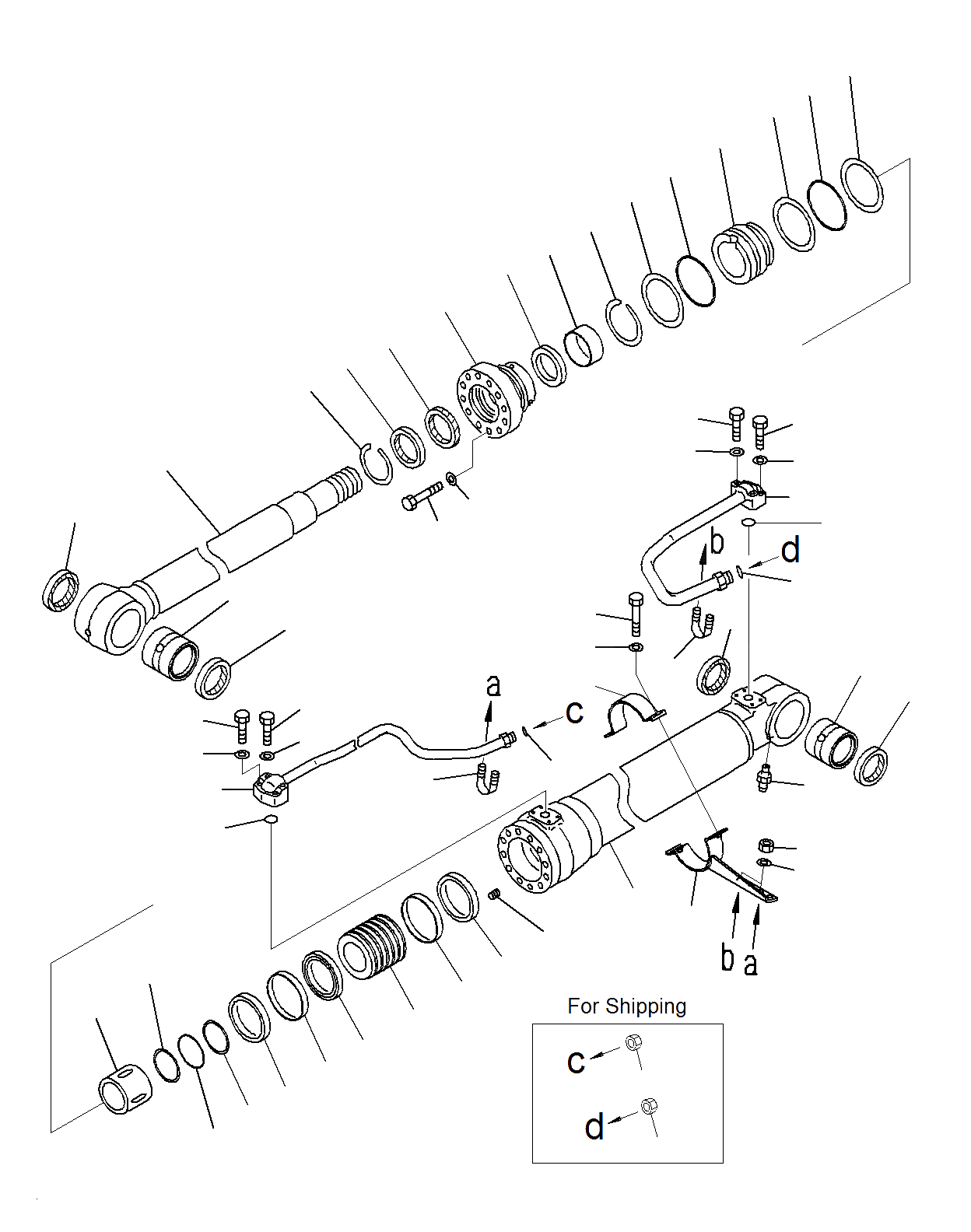 b
d
a
c
b a
For Shipping
c
d