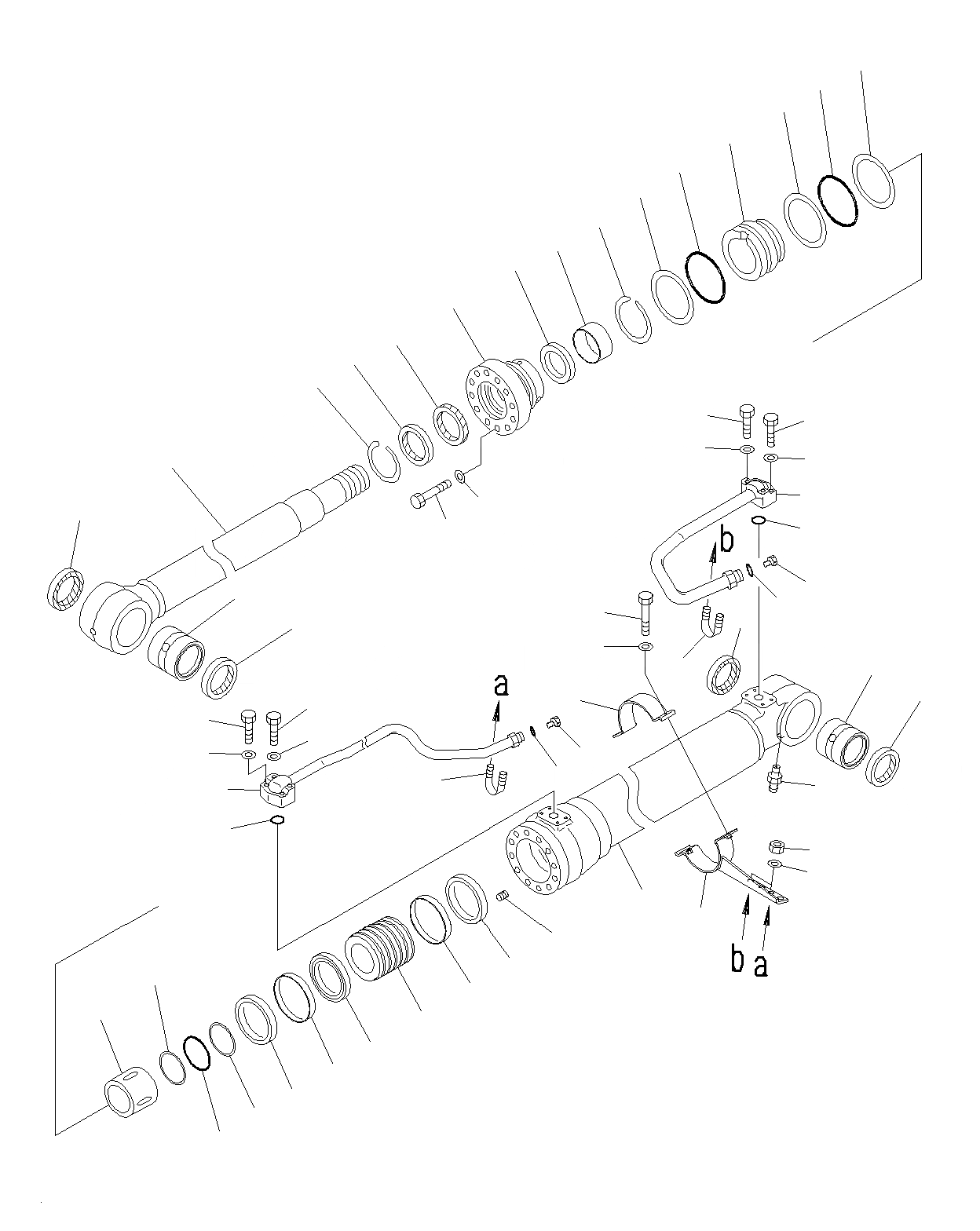 b
a
b a