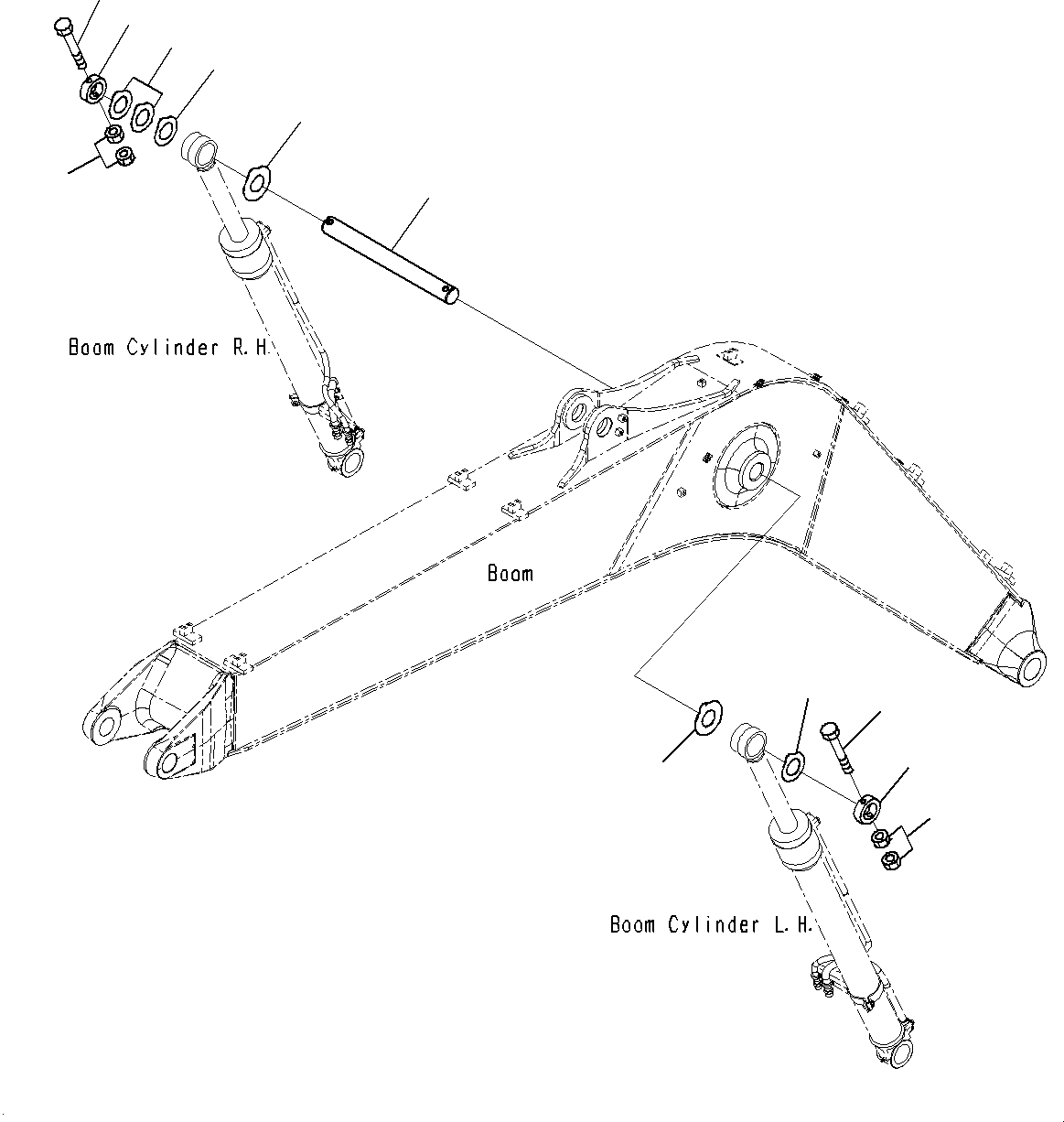 Boom Cylinder R.H.

Boom

Boom Cylinder L.H.