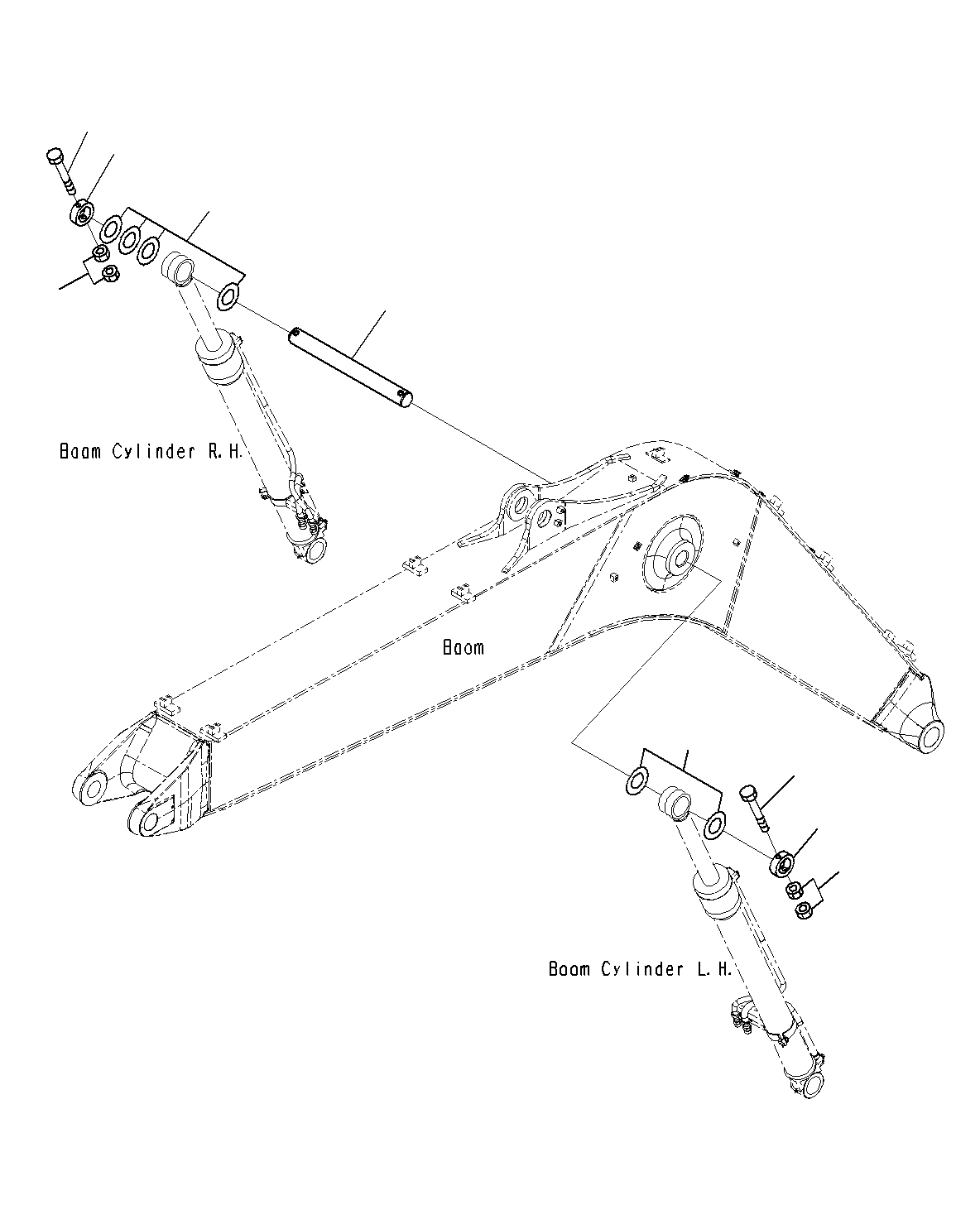 Boom Cylinder R.H.

Boom

Boom Cylinder L.H.