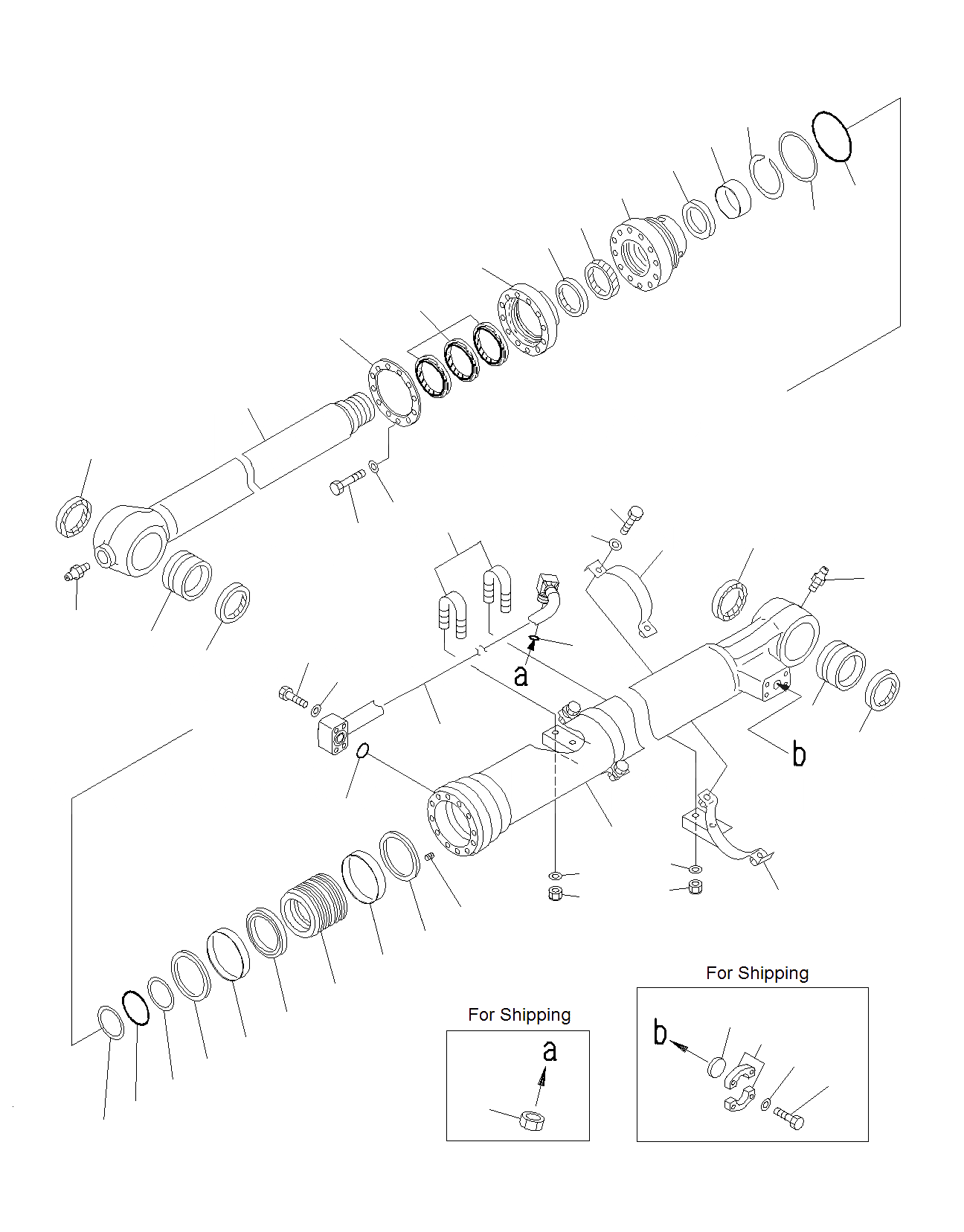 a

b

For Shipping

a

For Shipping

b