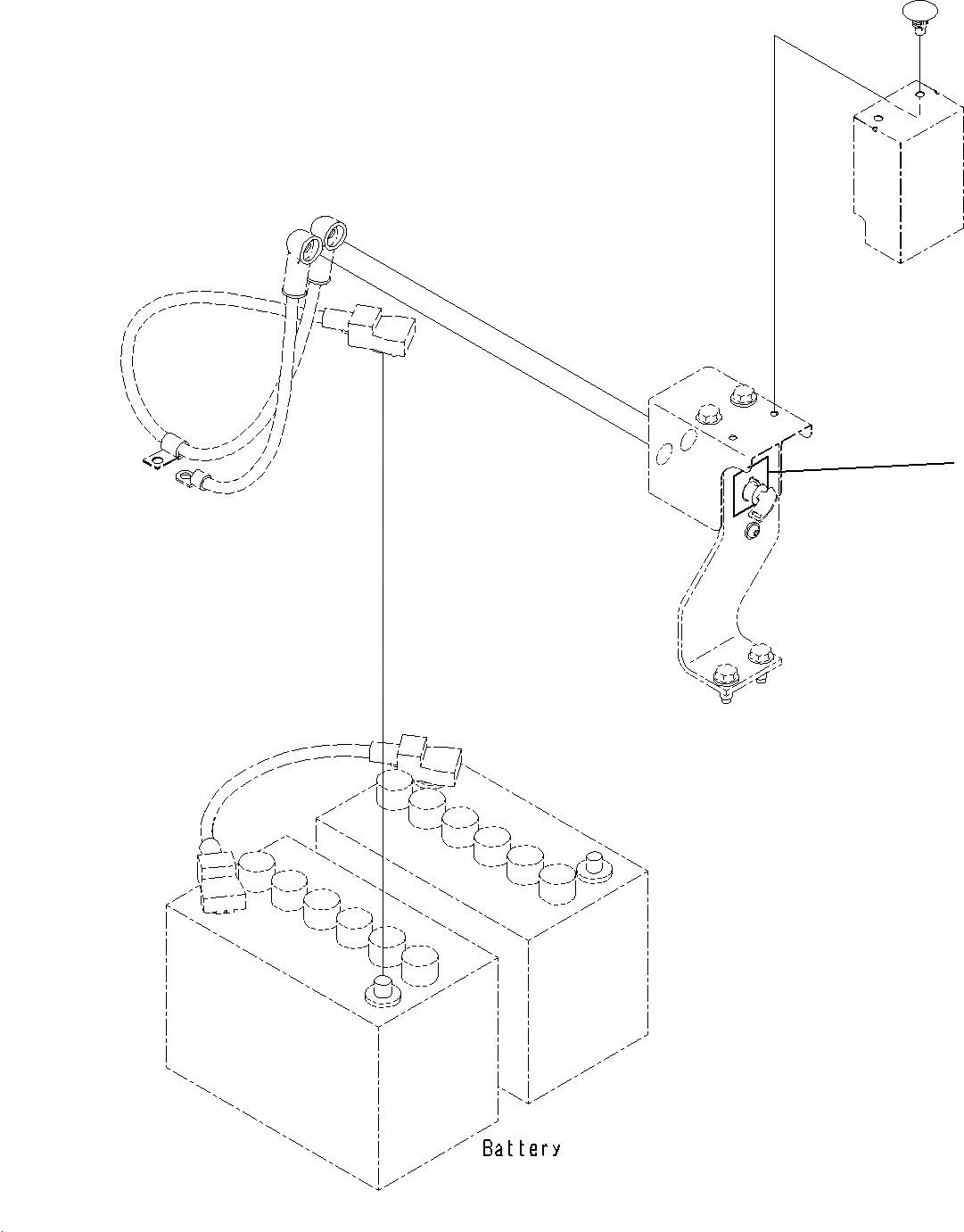 Battery