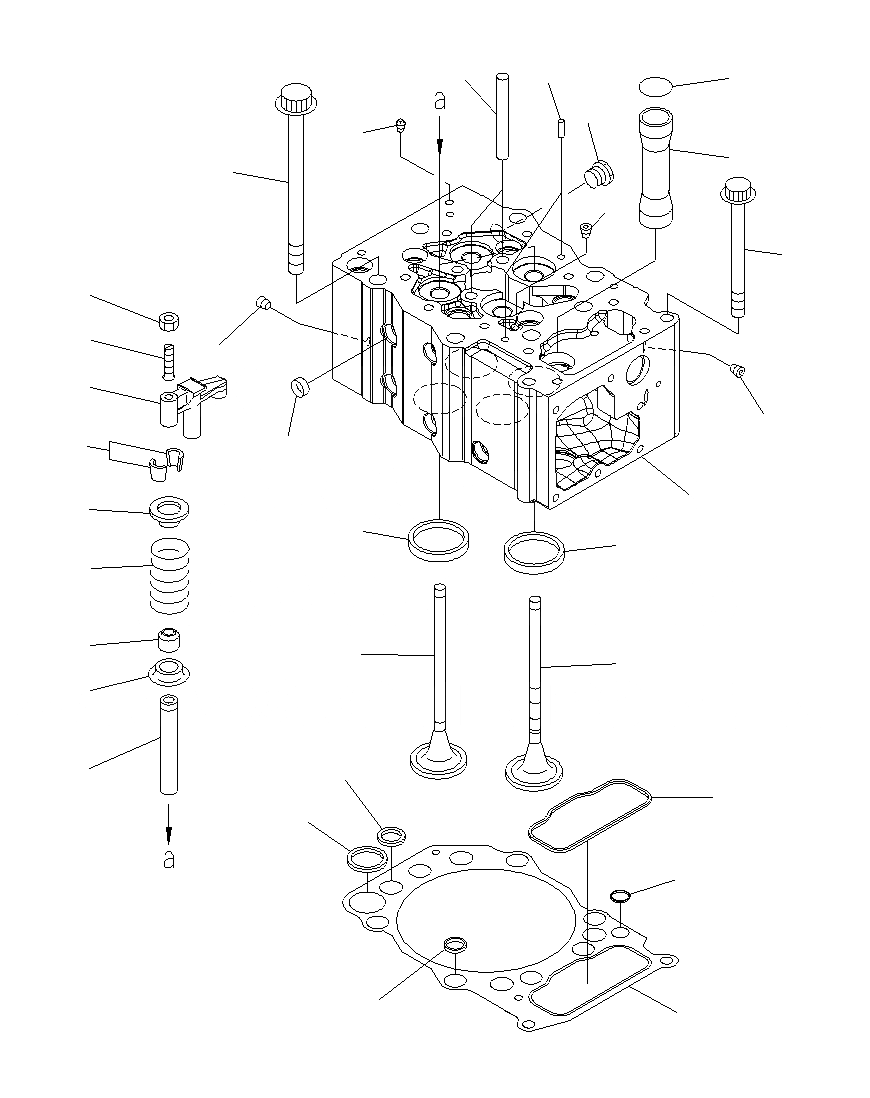 a

a