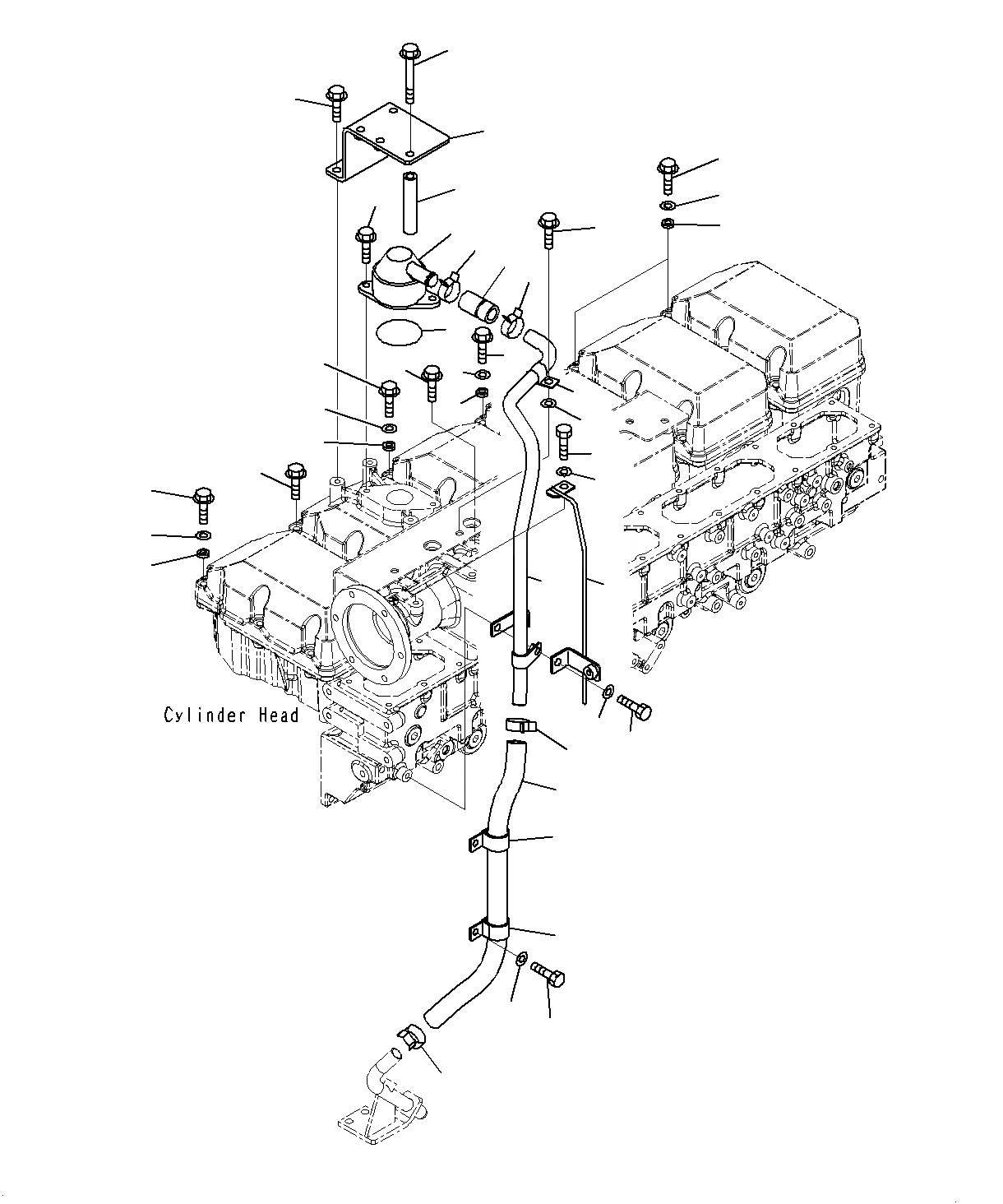 Cylinder Head