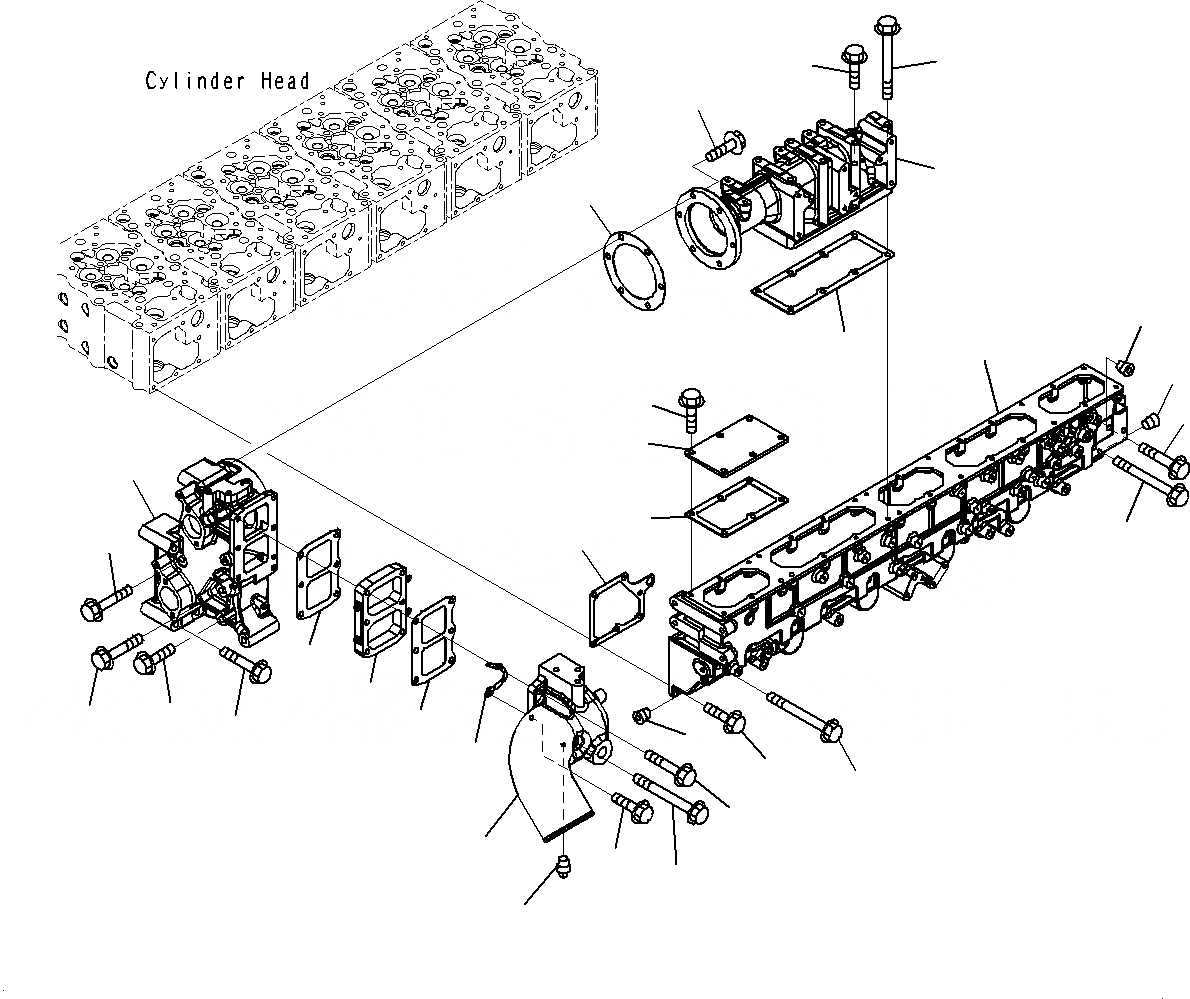 Cylinder Head