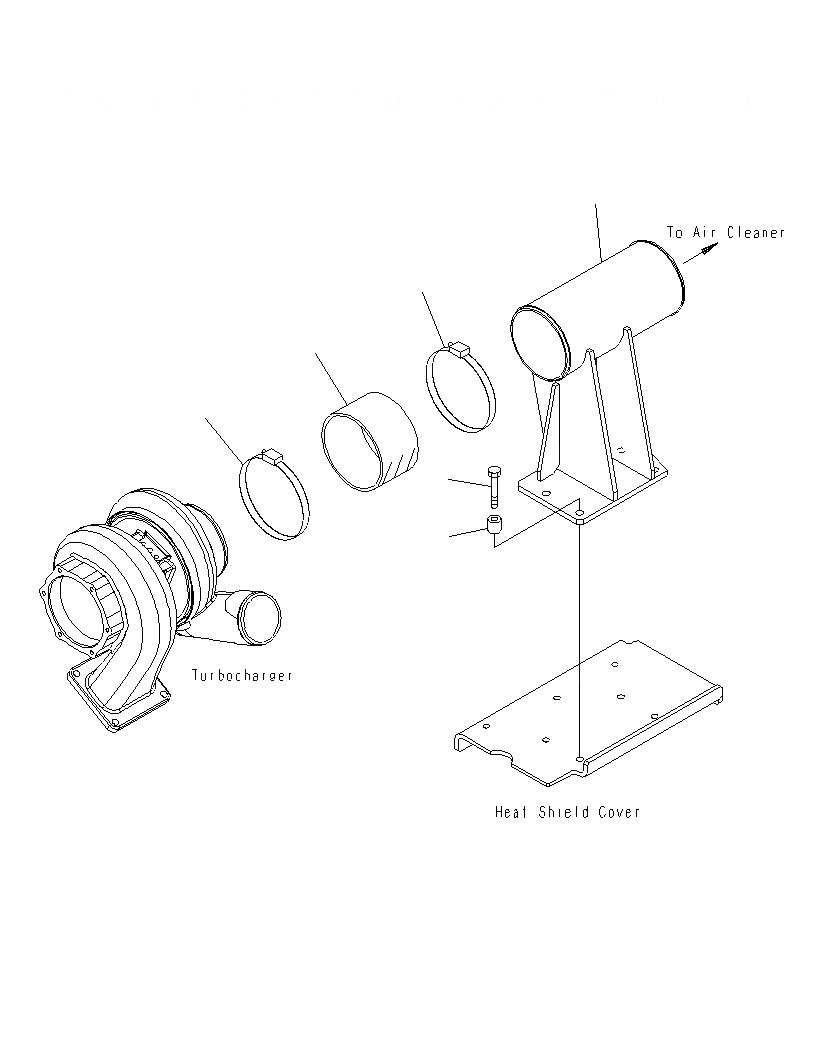 To Air Cleaner

Turbocharger

Heat Shield Cover